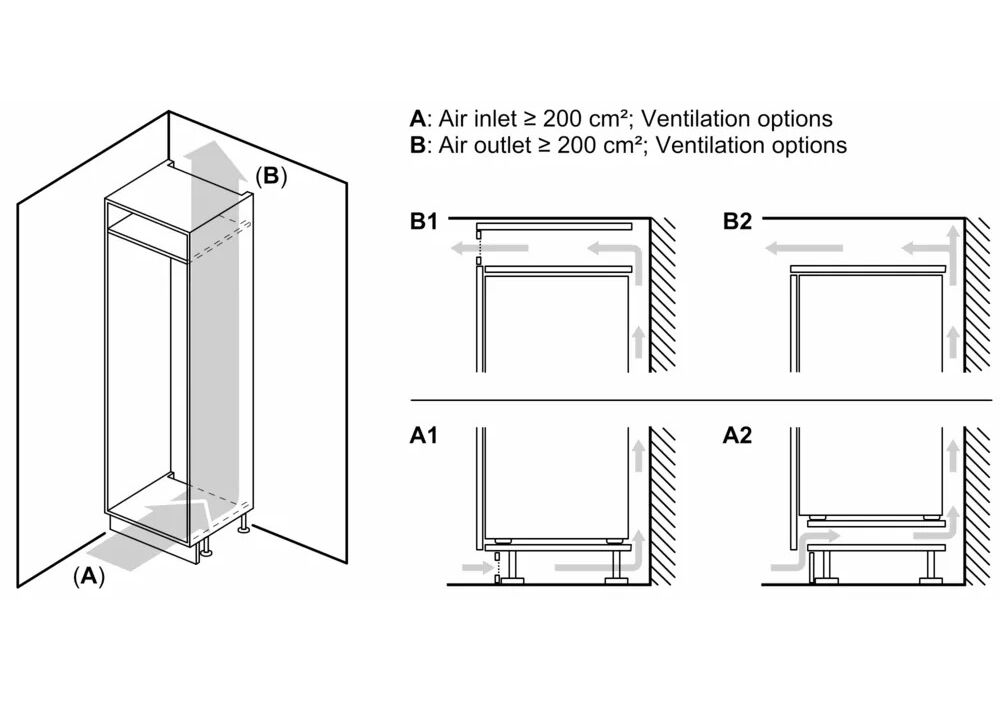 (B)

(A)

A: Air inlet ≥ 200 cm²; Ventilation options
B: Air outlet ≥ 200 cm²; Ventilation options

B1

B2

A1

A2