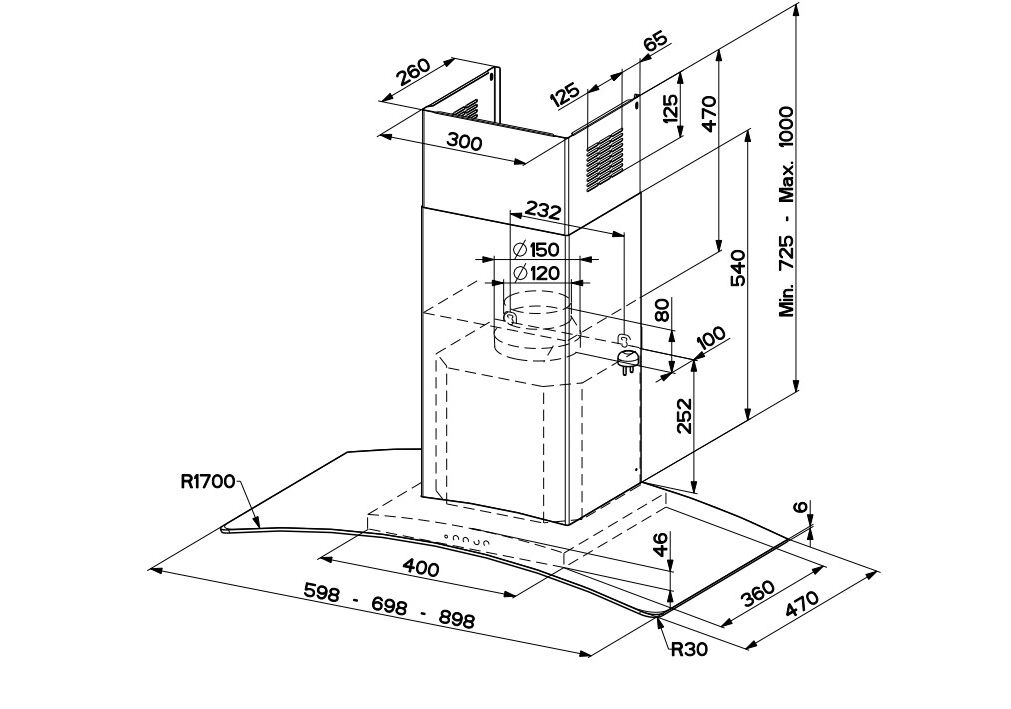 260
300
125
65
125
470
Min. 725 - Max. 1000
232
$\varnothing$150
$\varnothing$120
540
80
100
252
R1700
6
46
400
598 - 698 - 898
360
470
R30