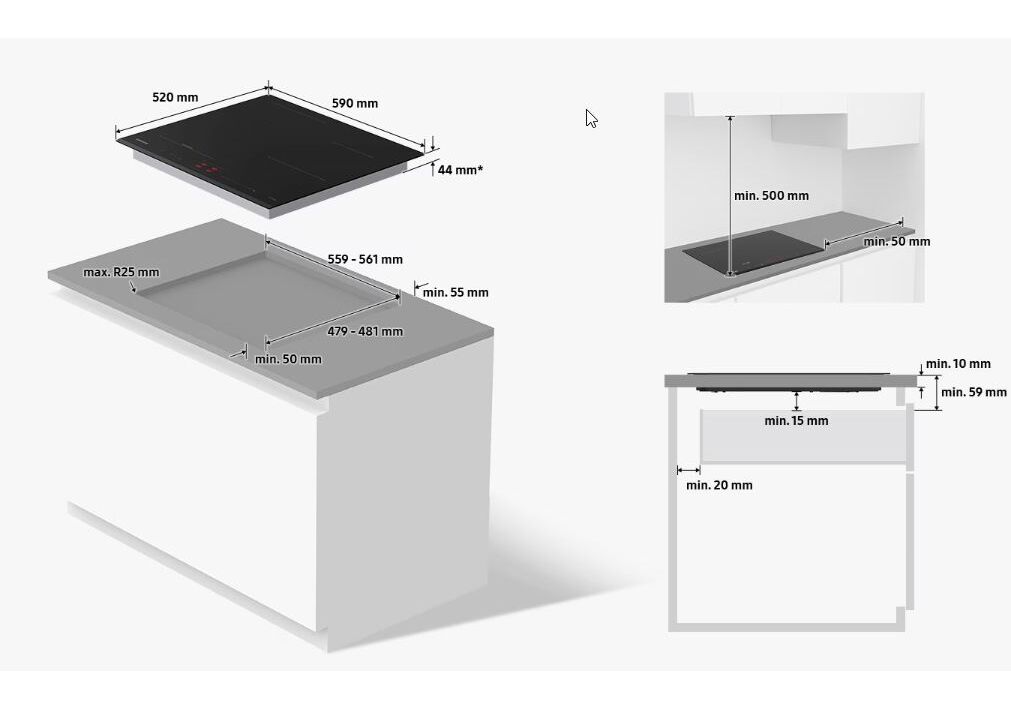 520 mm
590 mm
44 mm*
559 - 561 mm
max. R25 mm
min. 55 mm
479 - 481 mm
min. 50 mm
min. 500 mm
min. 50 mm
min. 10 mm
min. 59 mm
min. 15 mm
min. 20 mm