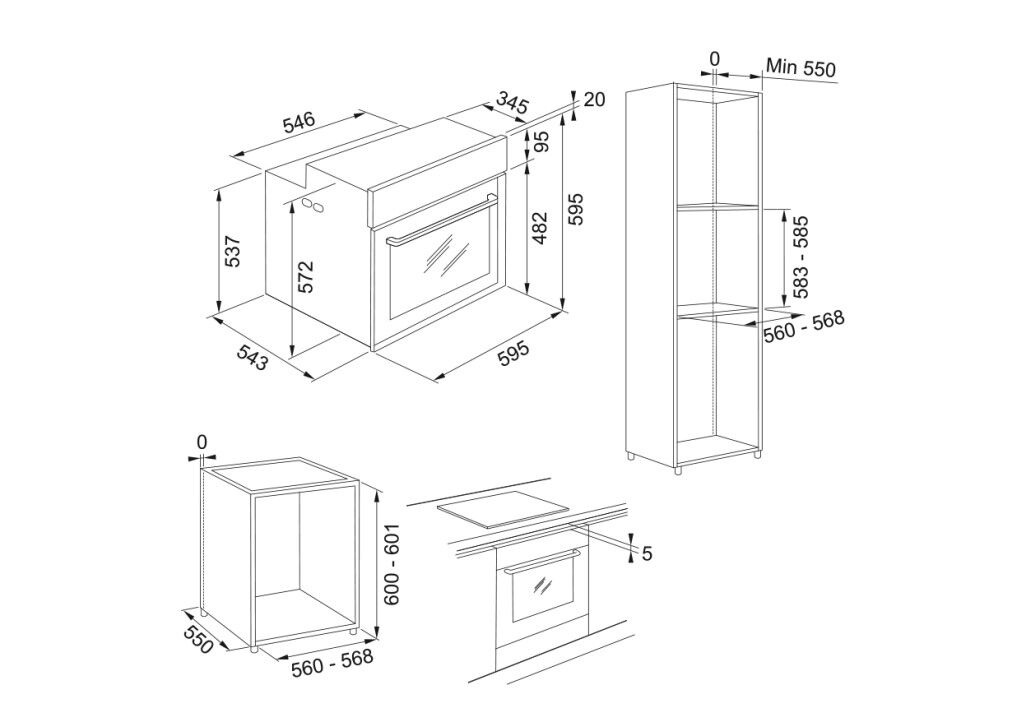 546
345
20
95
537
572
482
595
543
595
0
Min 550
583 - 585
560 - 568
0
600 - 601
550
560 - 568
5