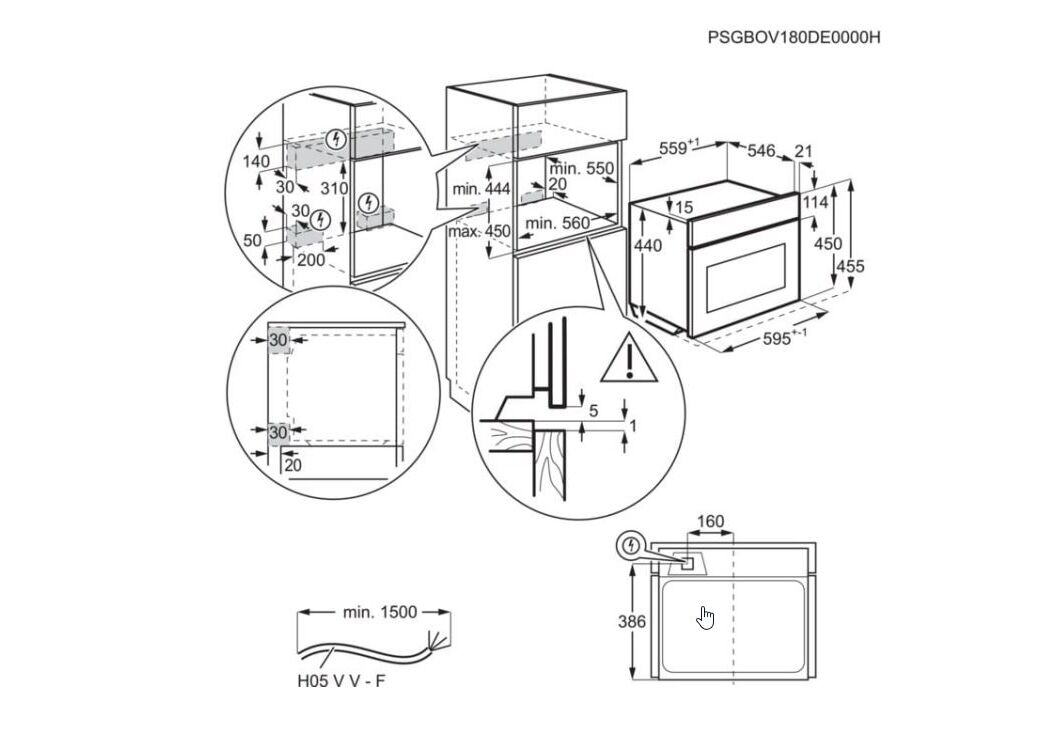 PSGBOV180DE0000H

140
30
310
30
50
200

min. 444
max. 450
min. 550
20
min. 560

$559^{+1}$
546
21
15
114
440
450
455
$595^{+-1}$

30
30
20

5
1

160
386

min. 1500
H05 V V - F