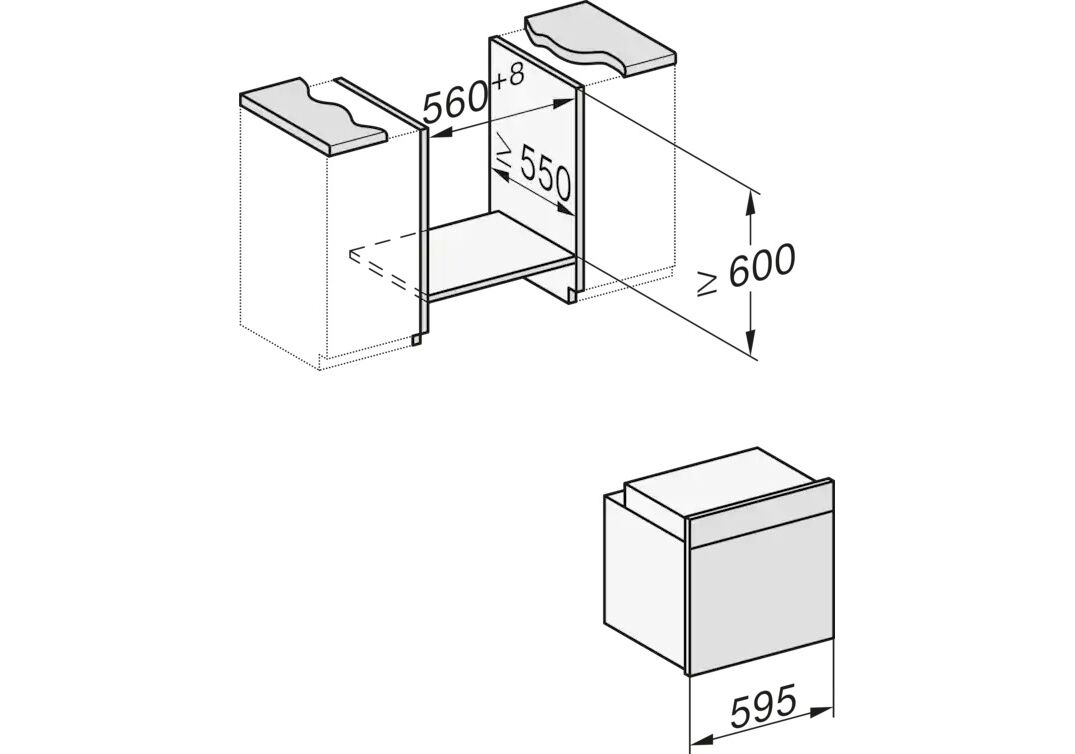 $560^{+8}$

$\geq 550$

$\geq 600$

595