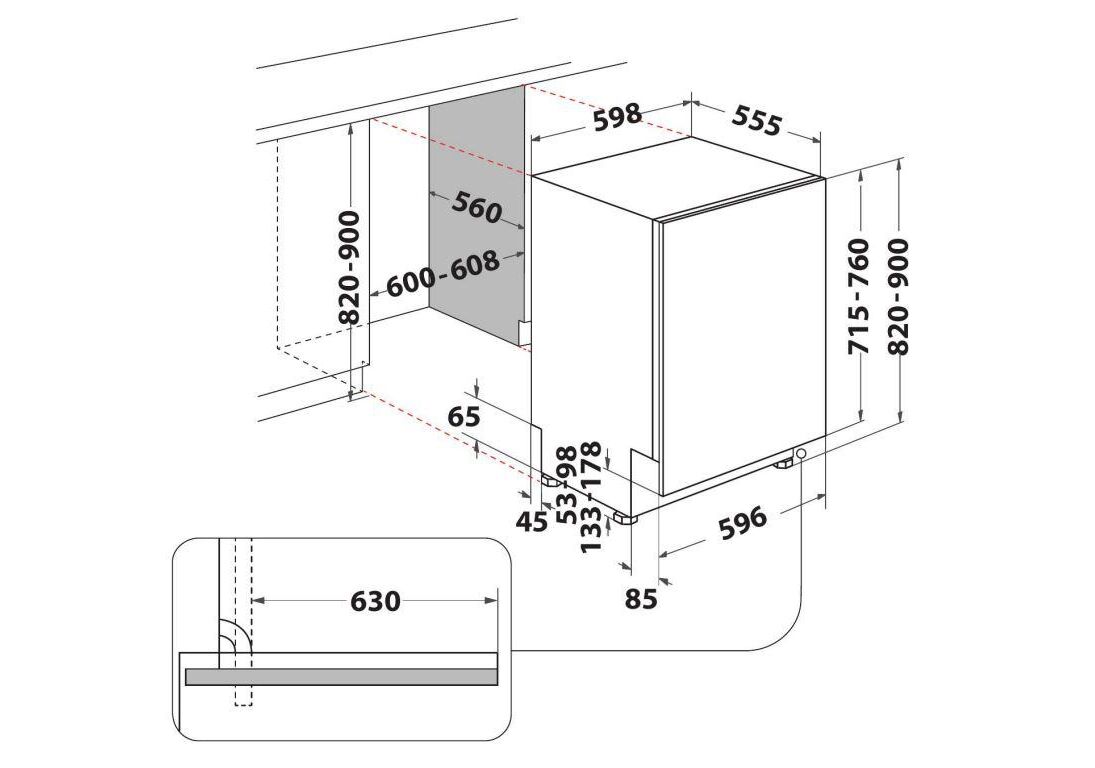 598
555
560
600-608
820-900
715-760
820-900
65
45
53-98
133-178
596
85
630