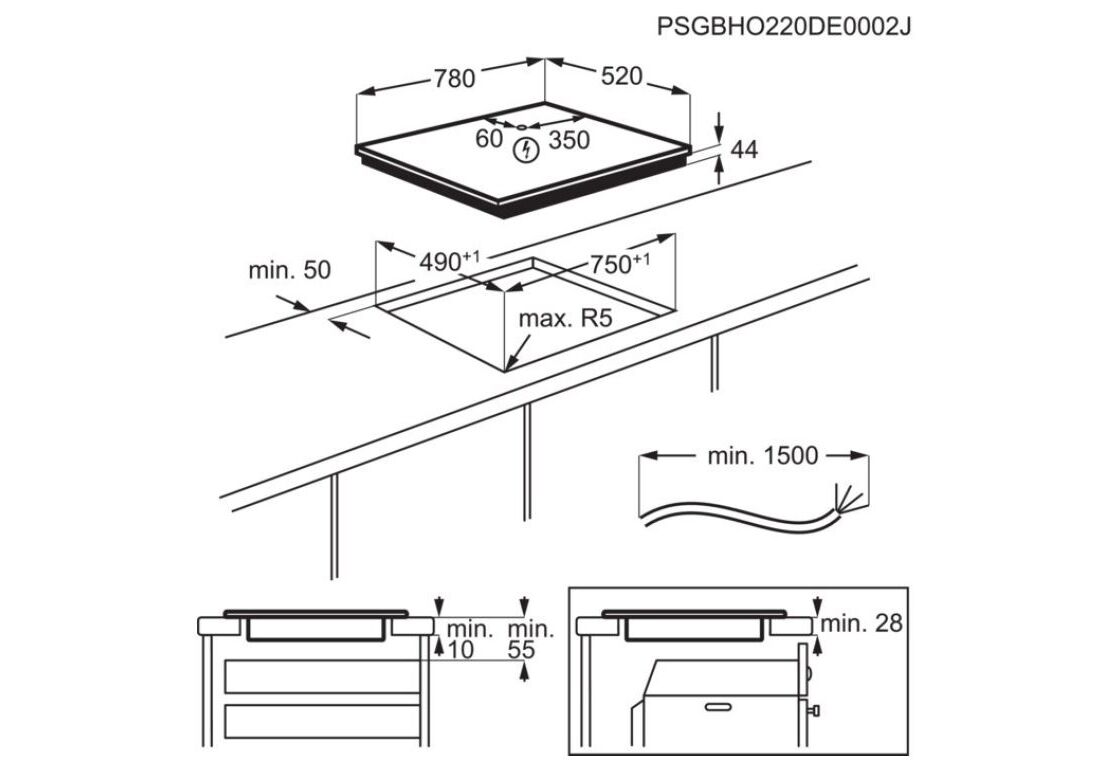 PSGBHO220DE0002J

780

520

60

350

44

min. 50

$490^{+1}$

$750^{+1}$

max. R5

min. 1500

min.
10

min.
55

min. 28