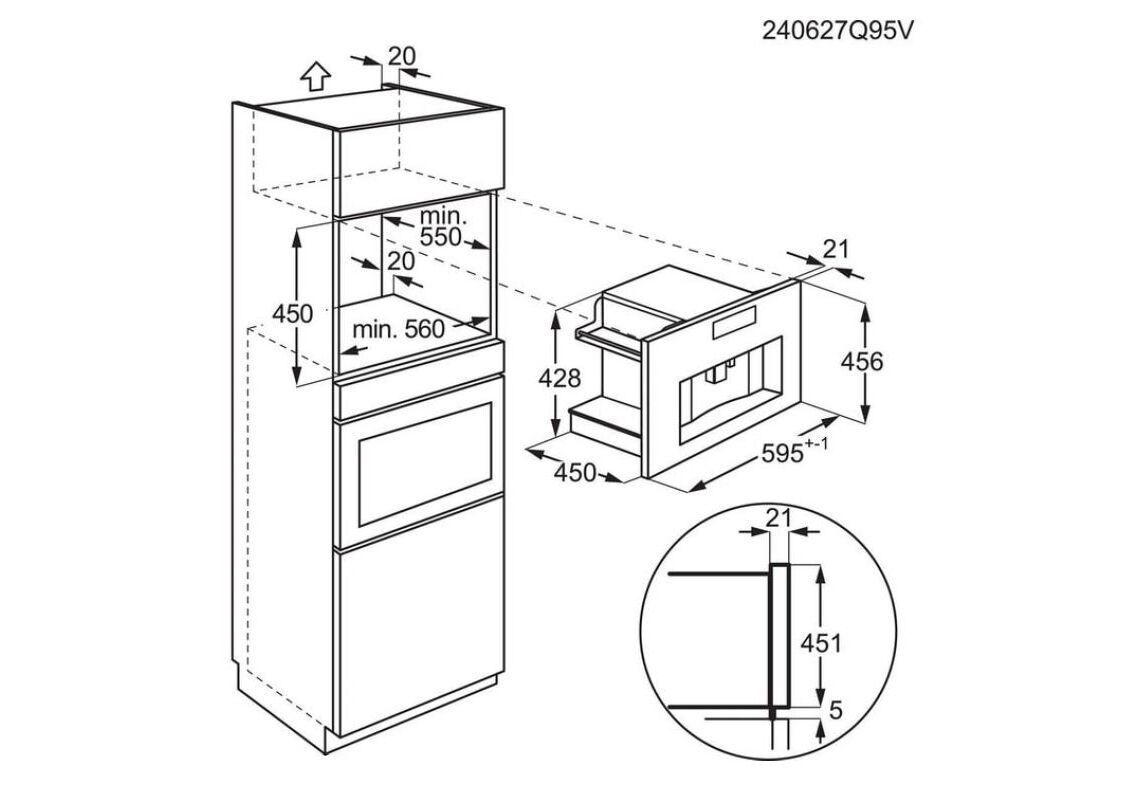 240627Q95V

20

min. 550

20

450

min. 560

21

428

456

450

$595^{+-1}$

21

451

5