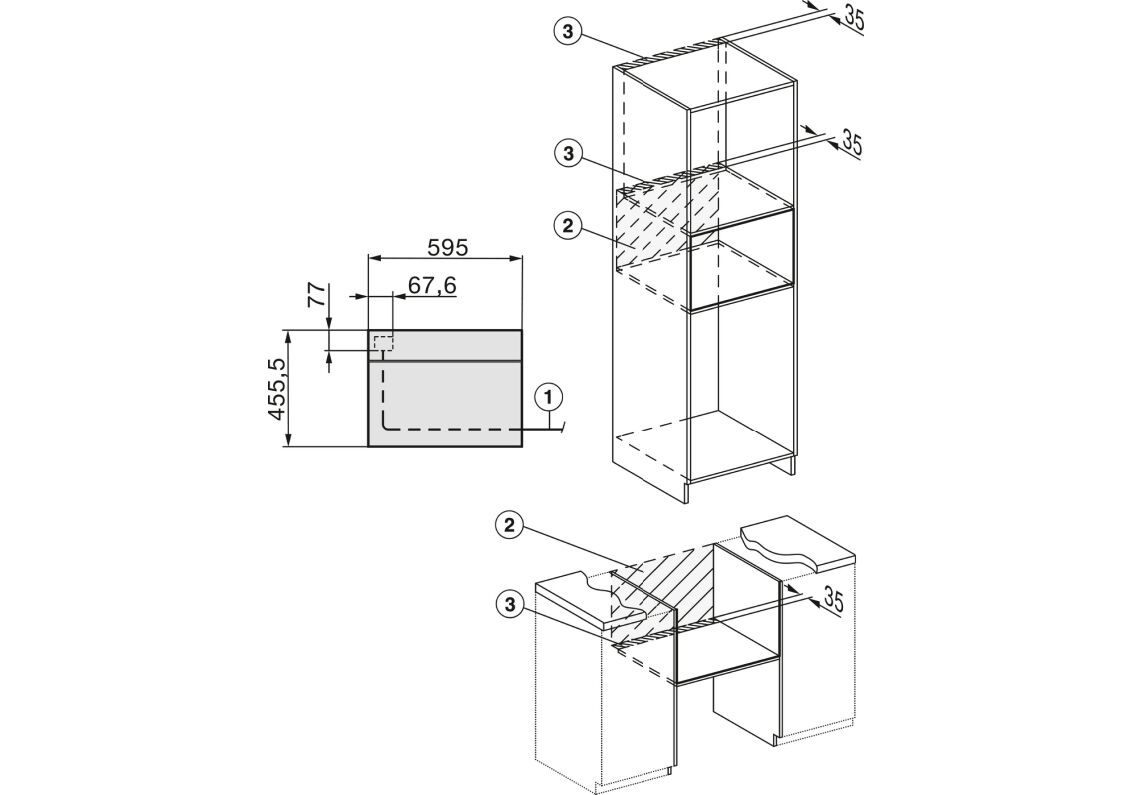 3
35
3
35
2
595
77
67,6
455,5
1
2
3
35