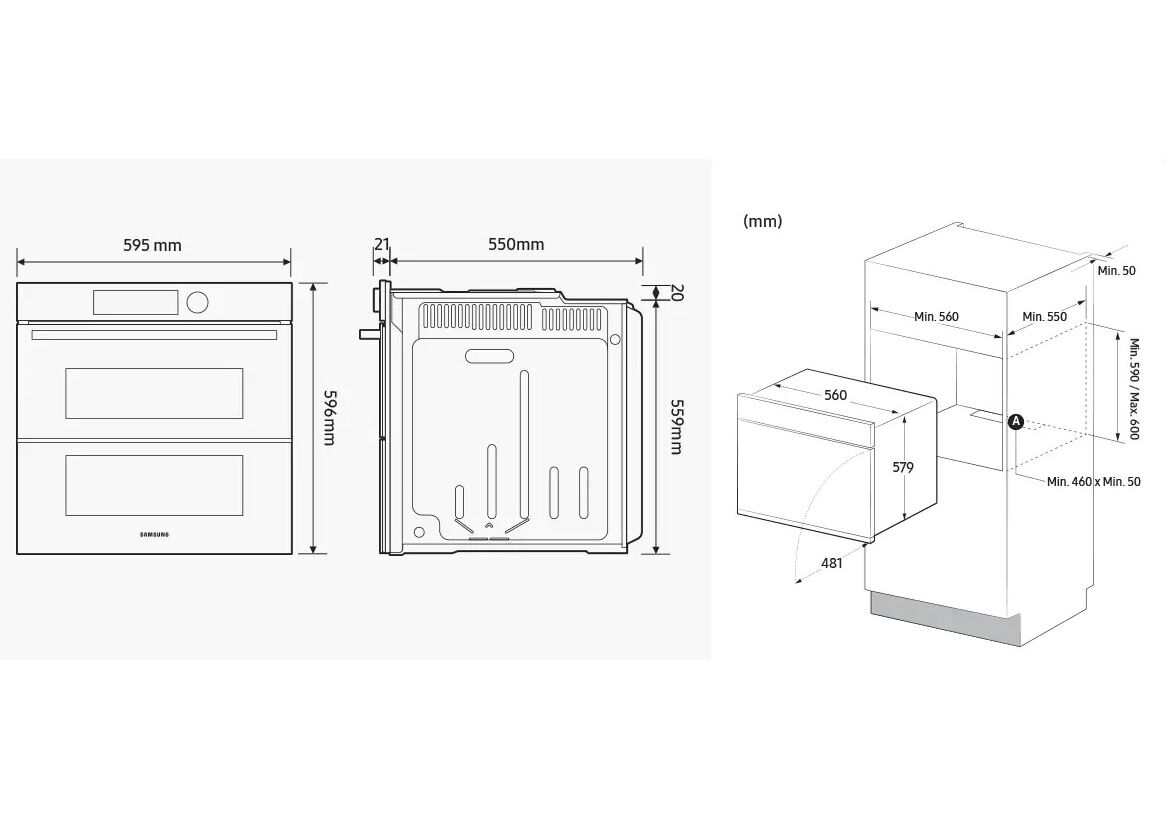 595 mm
596mm
SAMSUNG
21
550mm
20
559mm
(mm)
Min. 50
Min. 560
Min. 550
Min. 590 / Max. 600
560
579
A
Min. 460 x Min. 50
481