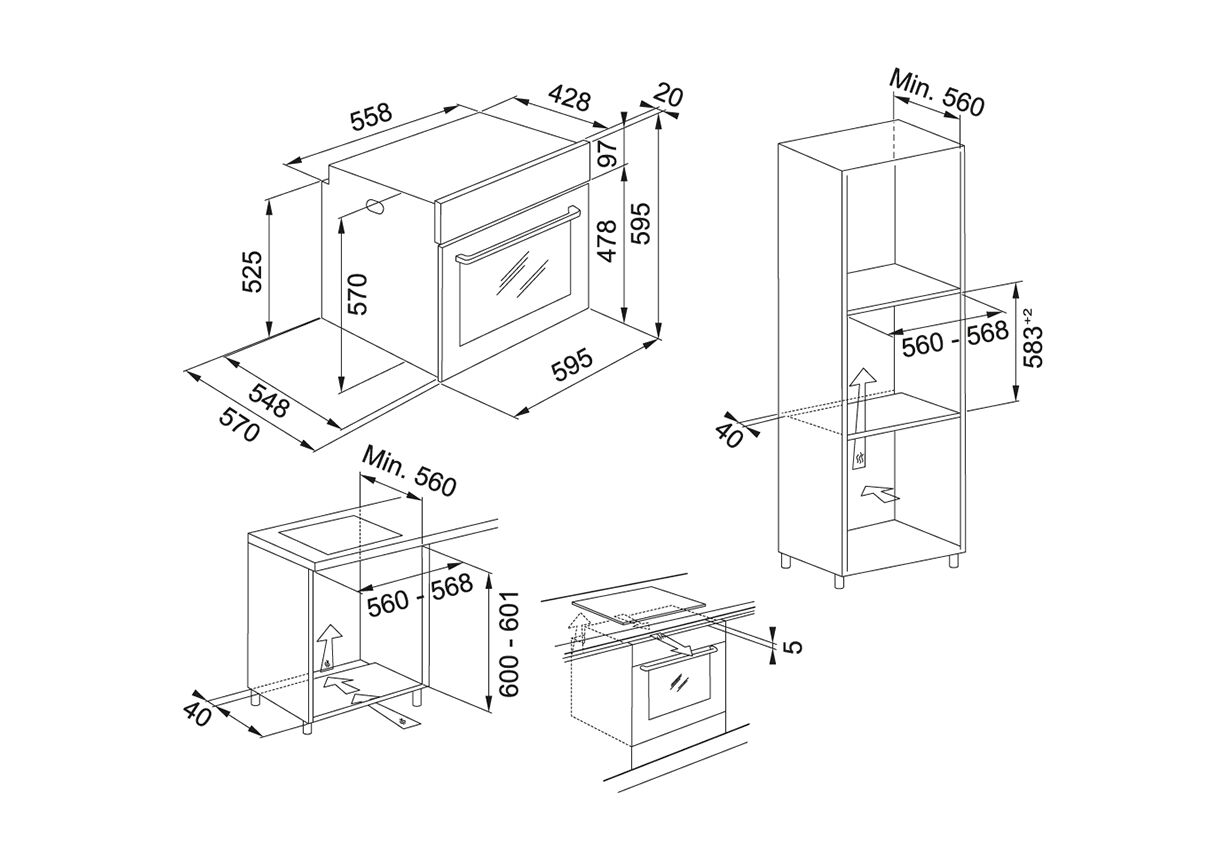 558
428
20
97
525
570
478
595
595
548
570
Min. 560
560 - 568
$583^{+2}$
40
Min. 560
560 - 568
600 - 601
40
5