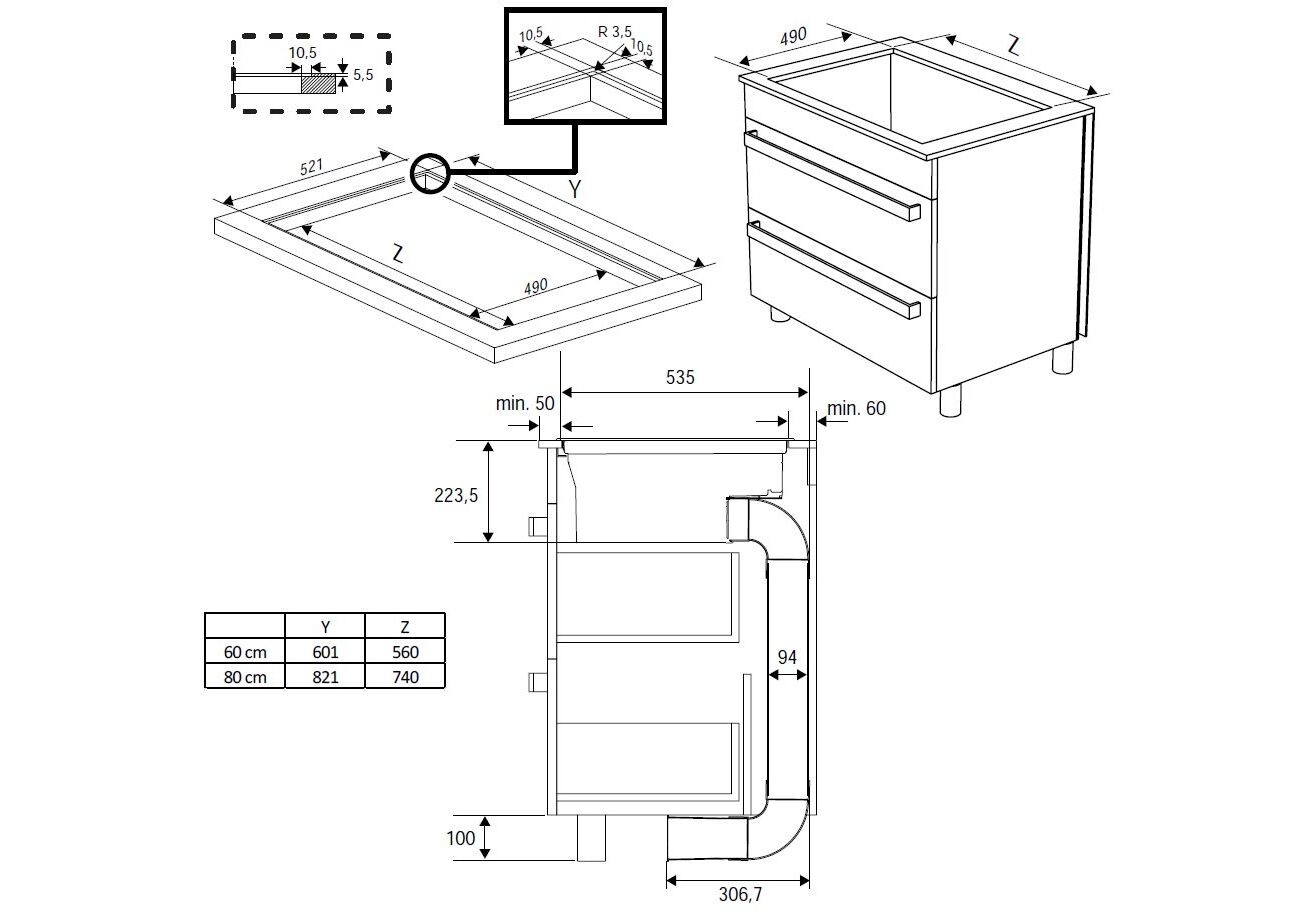 10,5
5,5

10,5
R 3,5
10,5

490
Z

521
Y
Z
490

535
min. 50
min. 60
223,5
94
100
306,7

|  | Y | Z |
|---|---|---|
| 60 cm | 601 | 560 |
| 80 cm | 821 | 740 |