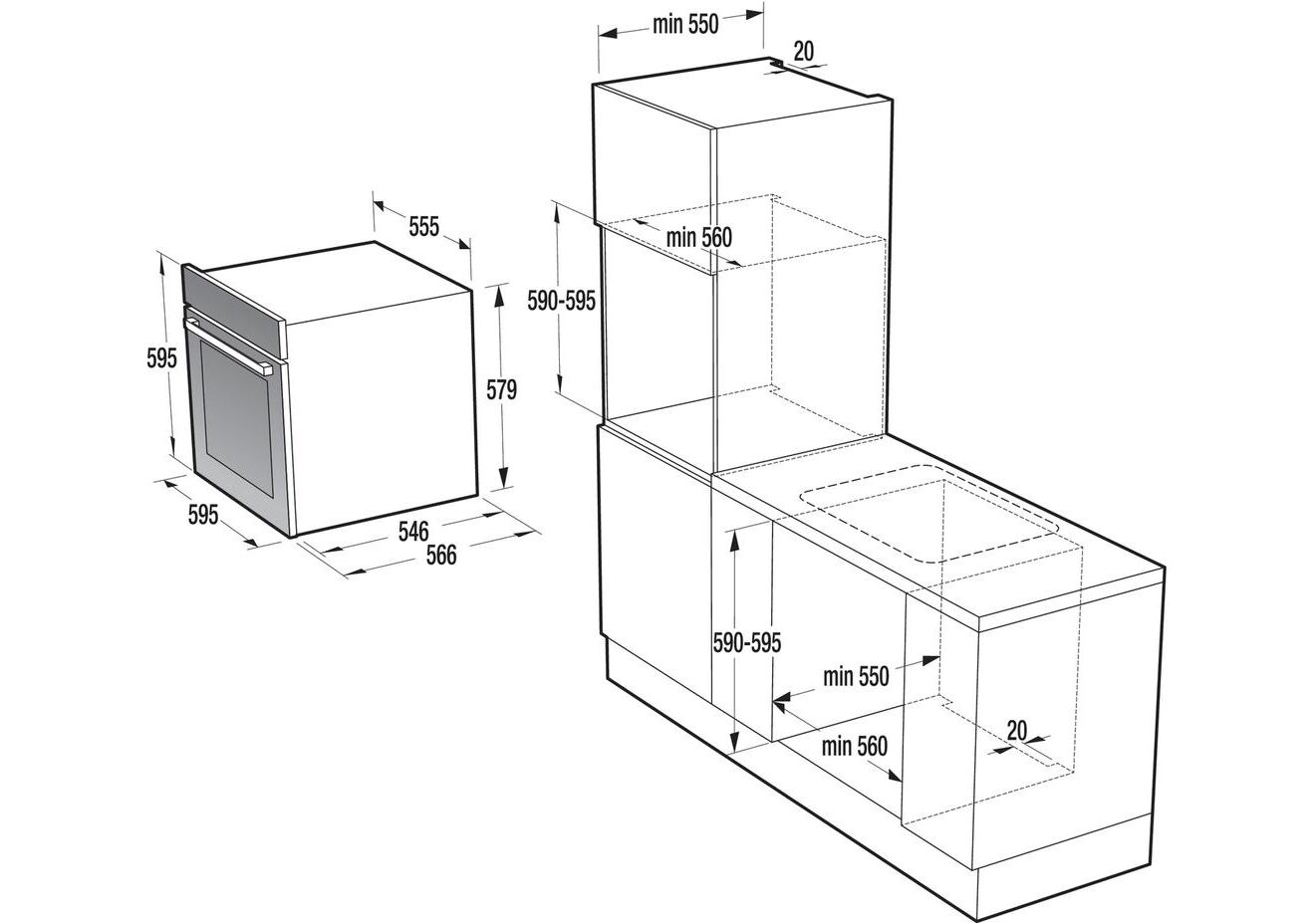 555
595
579
595
546
566
min 550
20
min 560
590-595
590-595
min 550
min 560
20