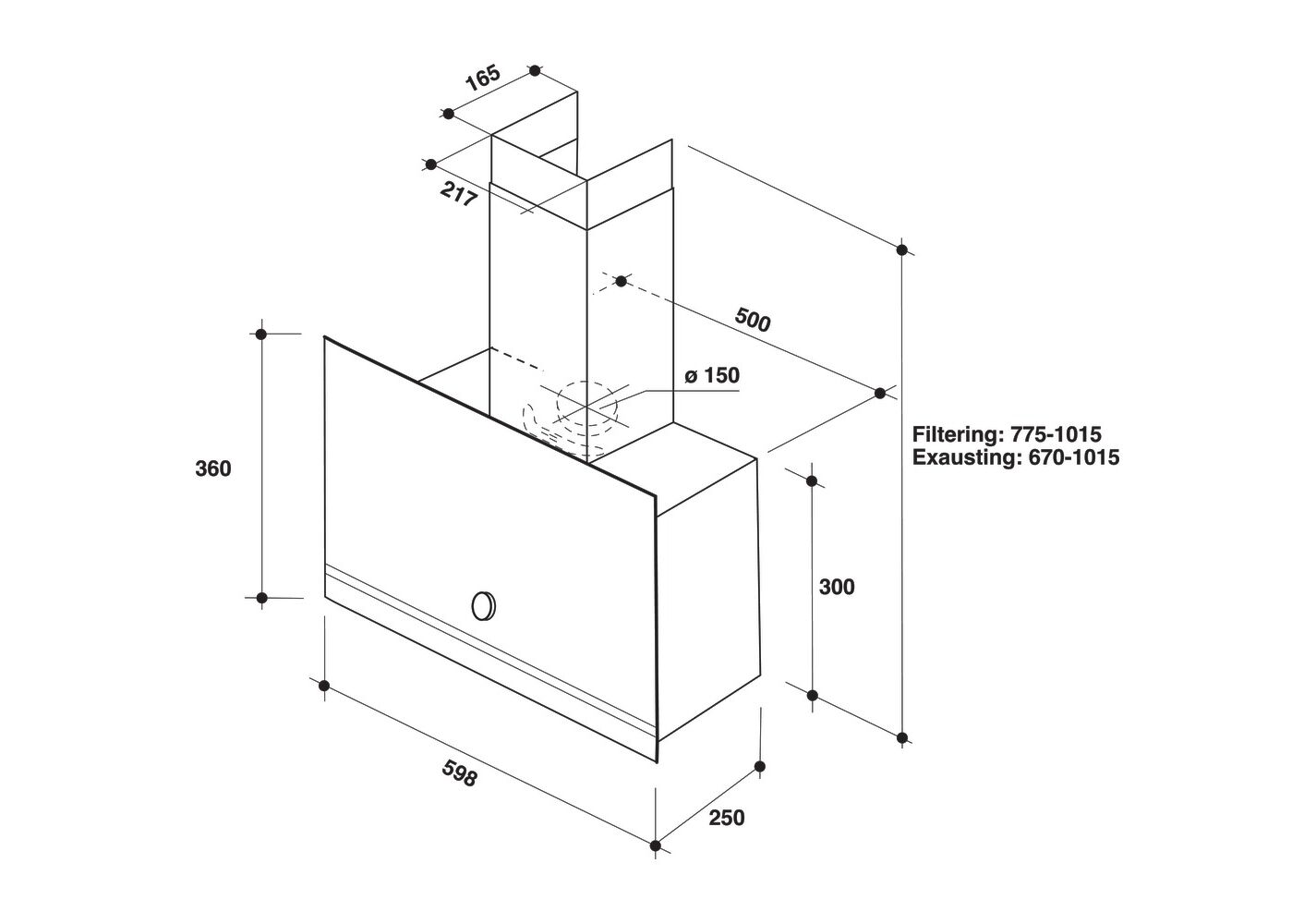 165

217

500

ø 150

360

Filtering: 775-1015
Exausting: 670-1015

300

598

250