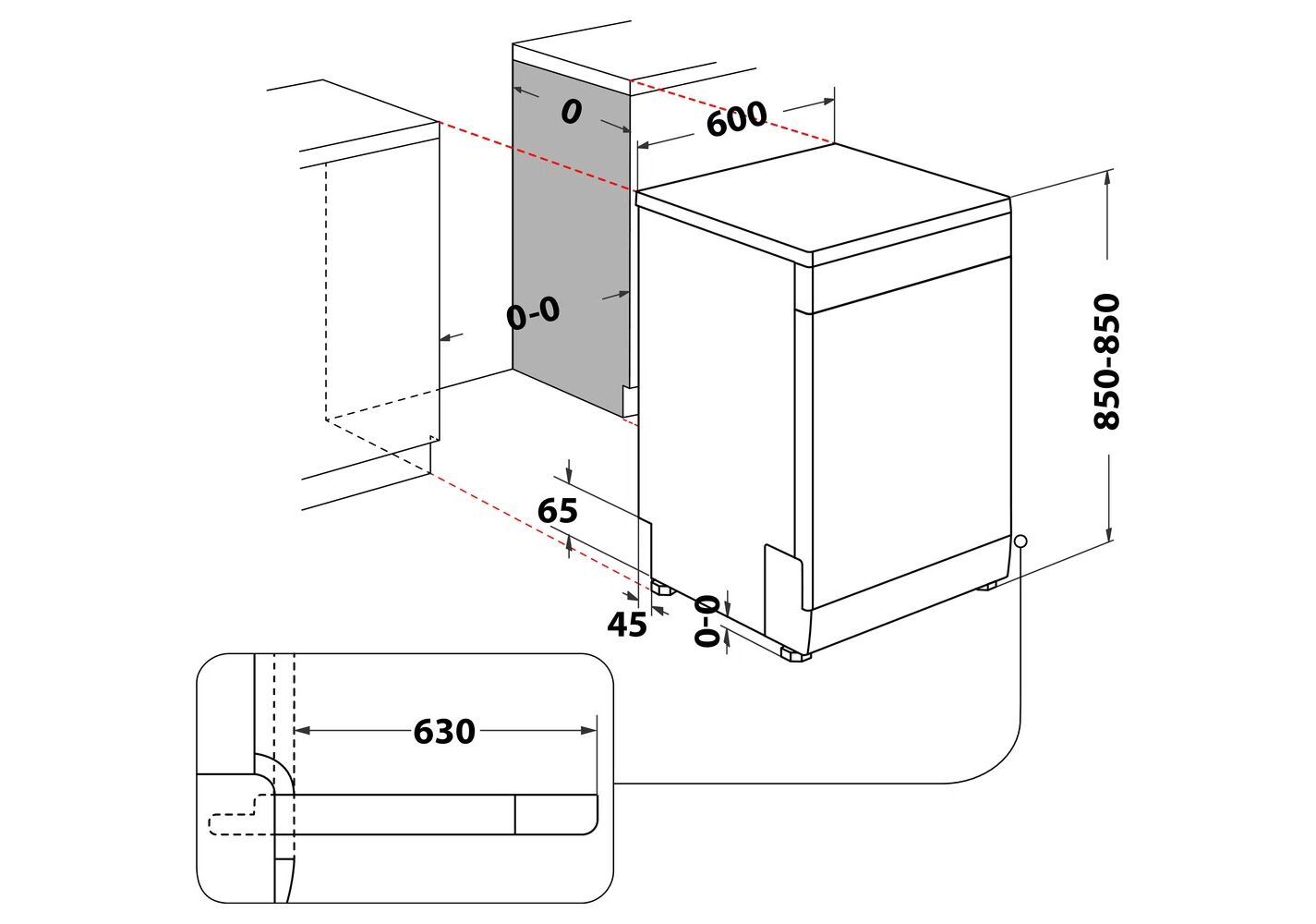 0
600
0-0
850-850
65
45
0-0
630