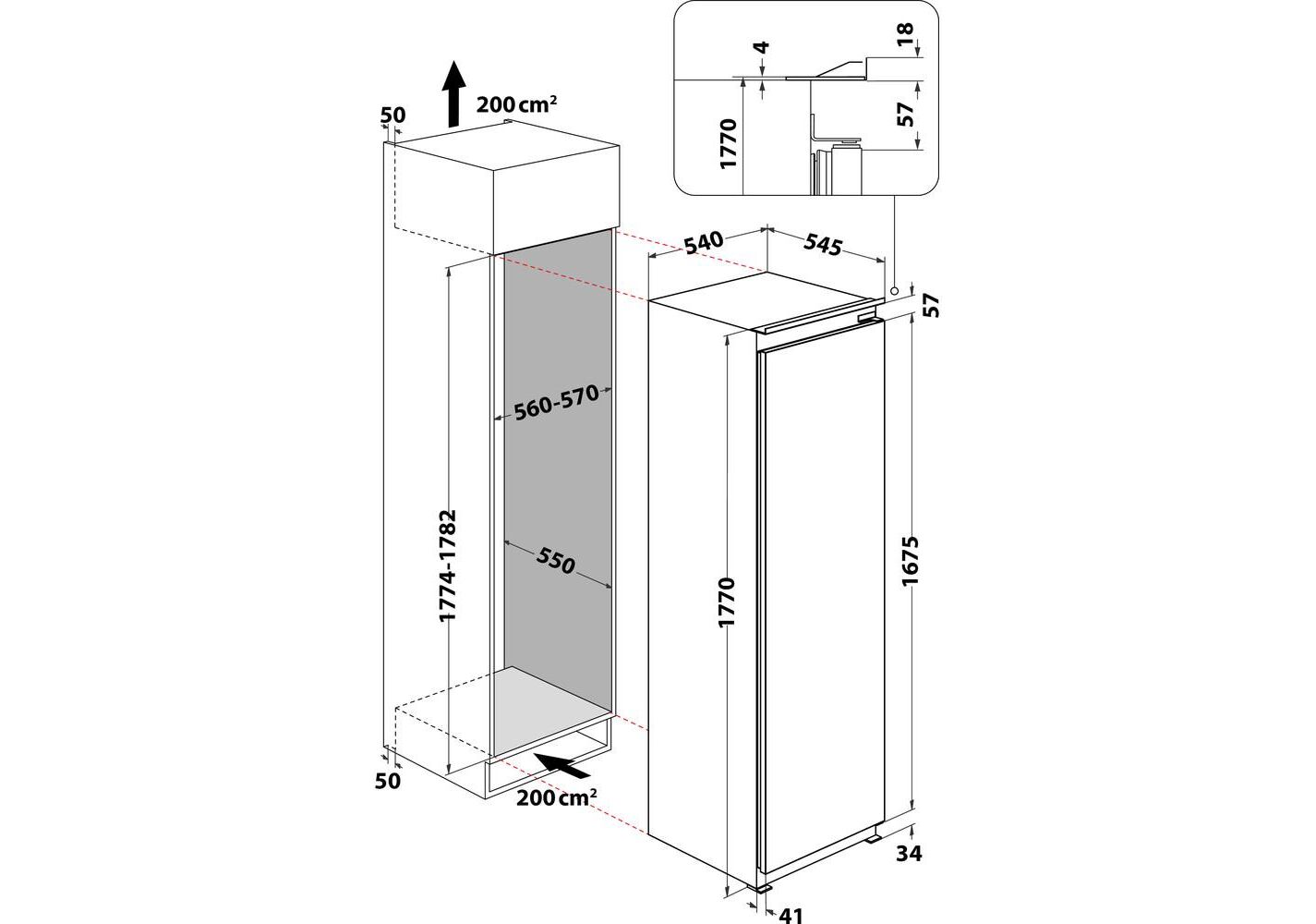 4
18
1770
57
50
200 cm²
540
545
57
560-570
1774-1782
550
1770
1675
50
200 cm²
34
41