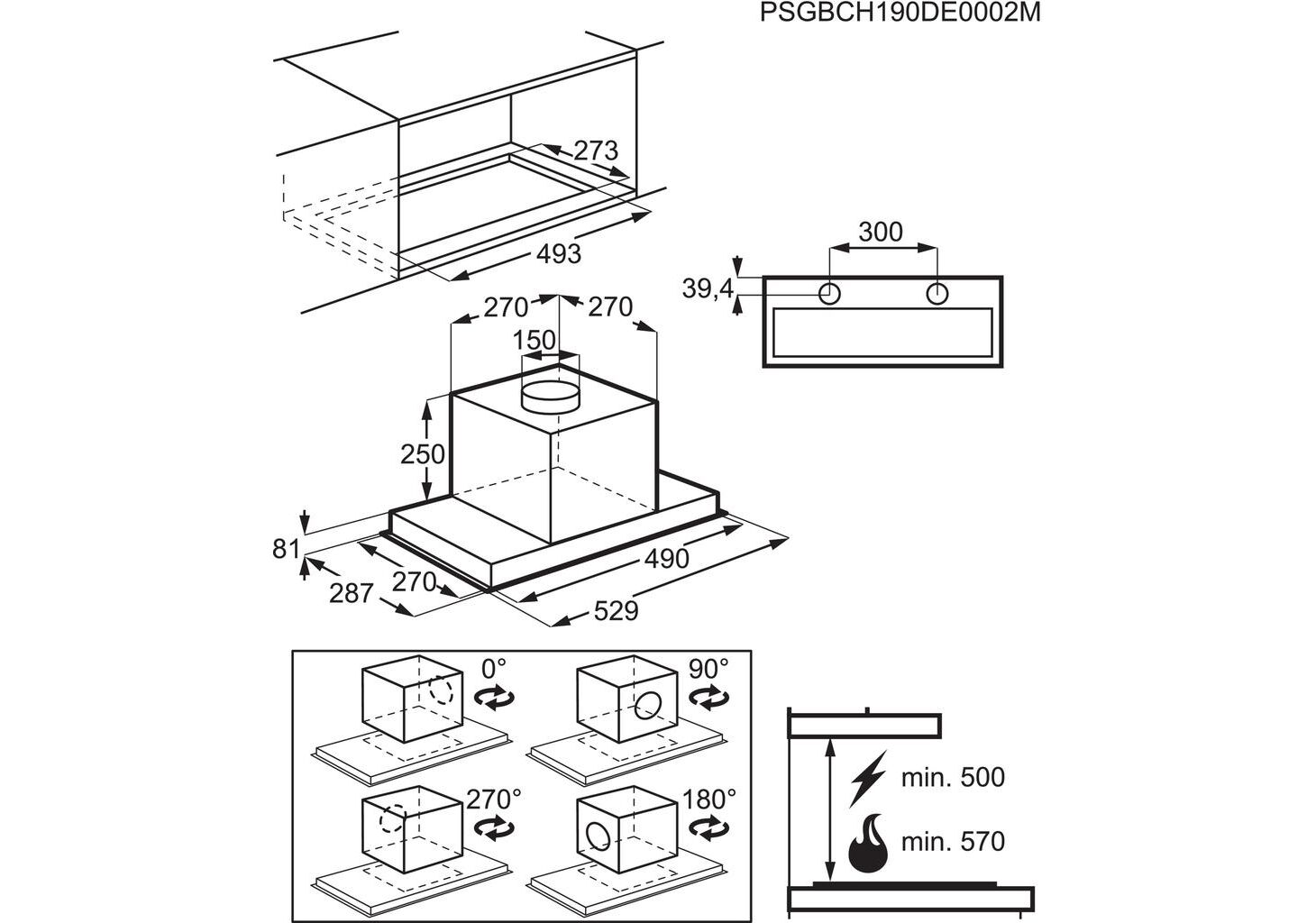 PSGBCH190DE0002M

273

493

300

39,4

270

270

150

250

81

287

270

490

529

0°

90°

270°

180°

min. 500

min. 570