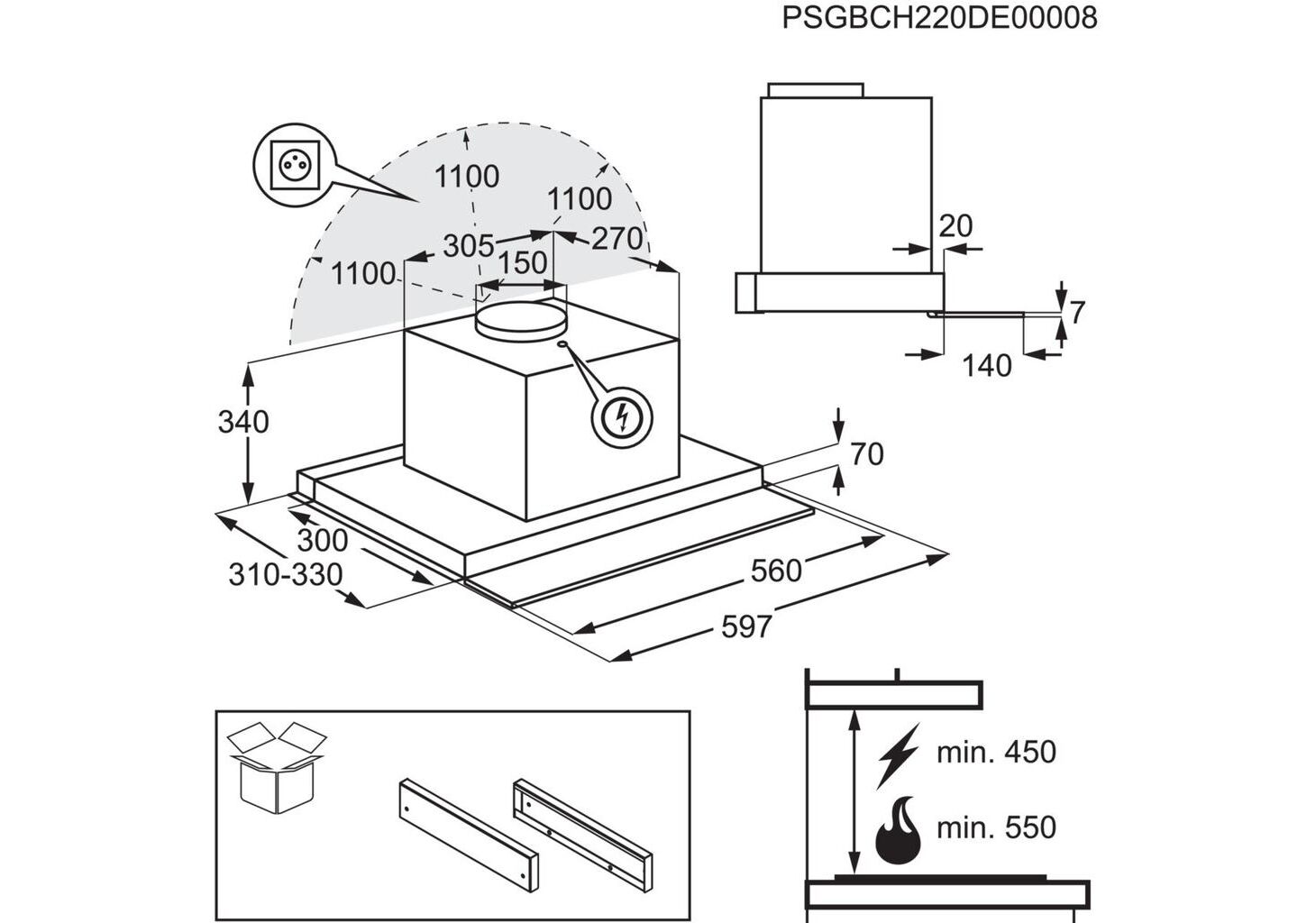 PSGBCH220DE00008

1100
1100
305
270
1100
150
340
70
300
310-330
560
597

20
7
140

min. 450
min. 550