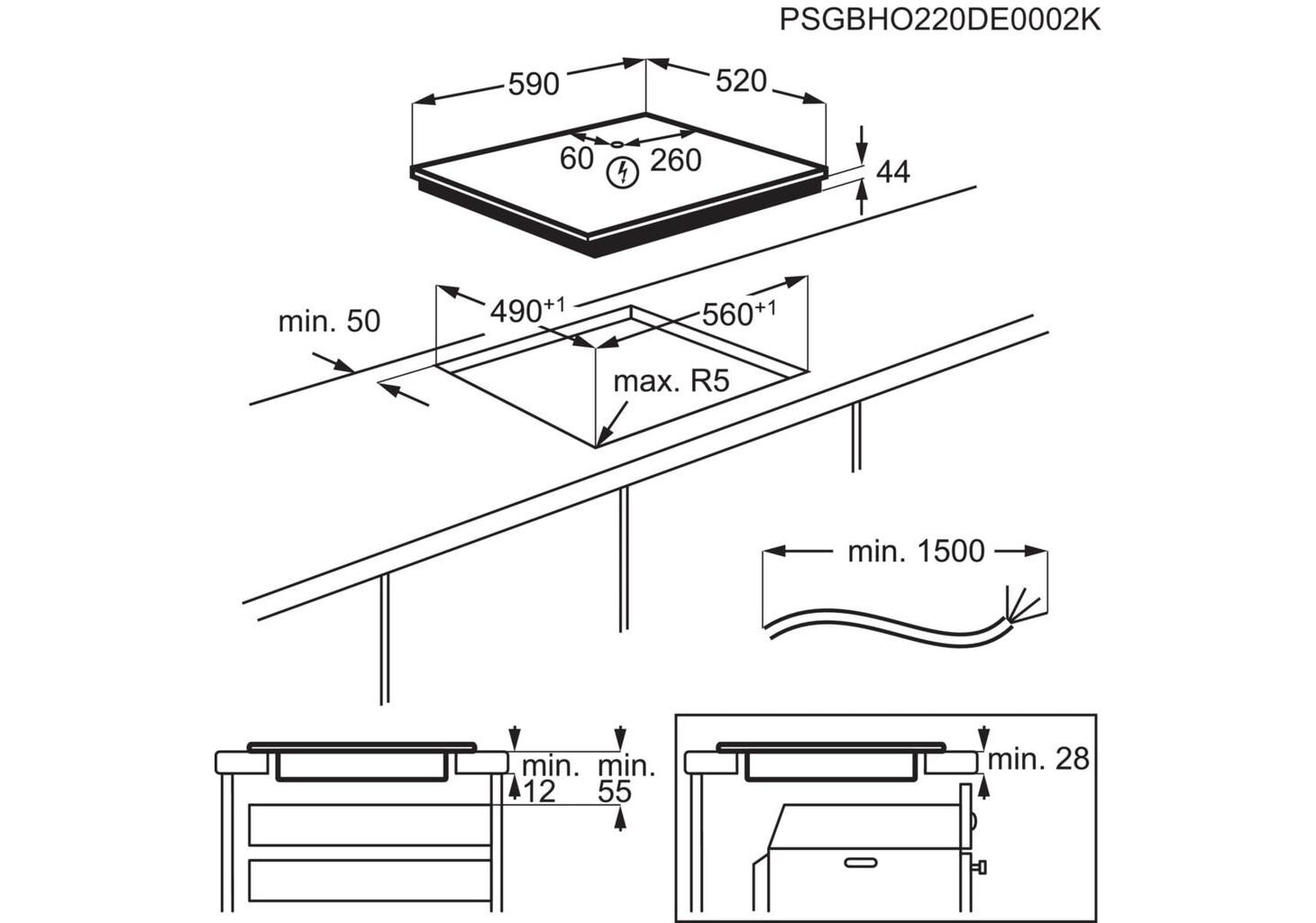 PSGBHO220DE0002K

590

520

60

260

44

min. 50

$490^{+1}$

$560^{+1}$

max. R5

min. 1500

min. 12

min. 55

min. 28