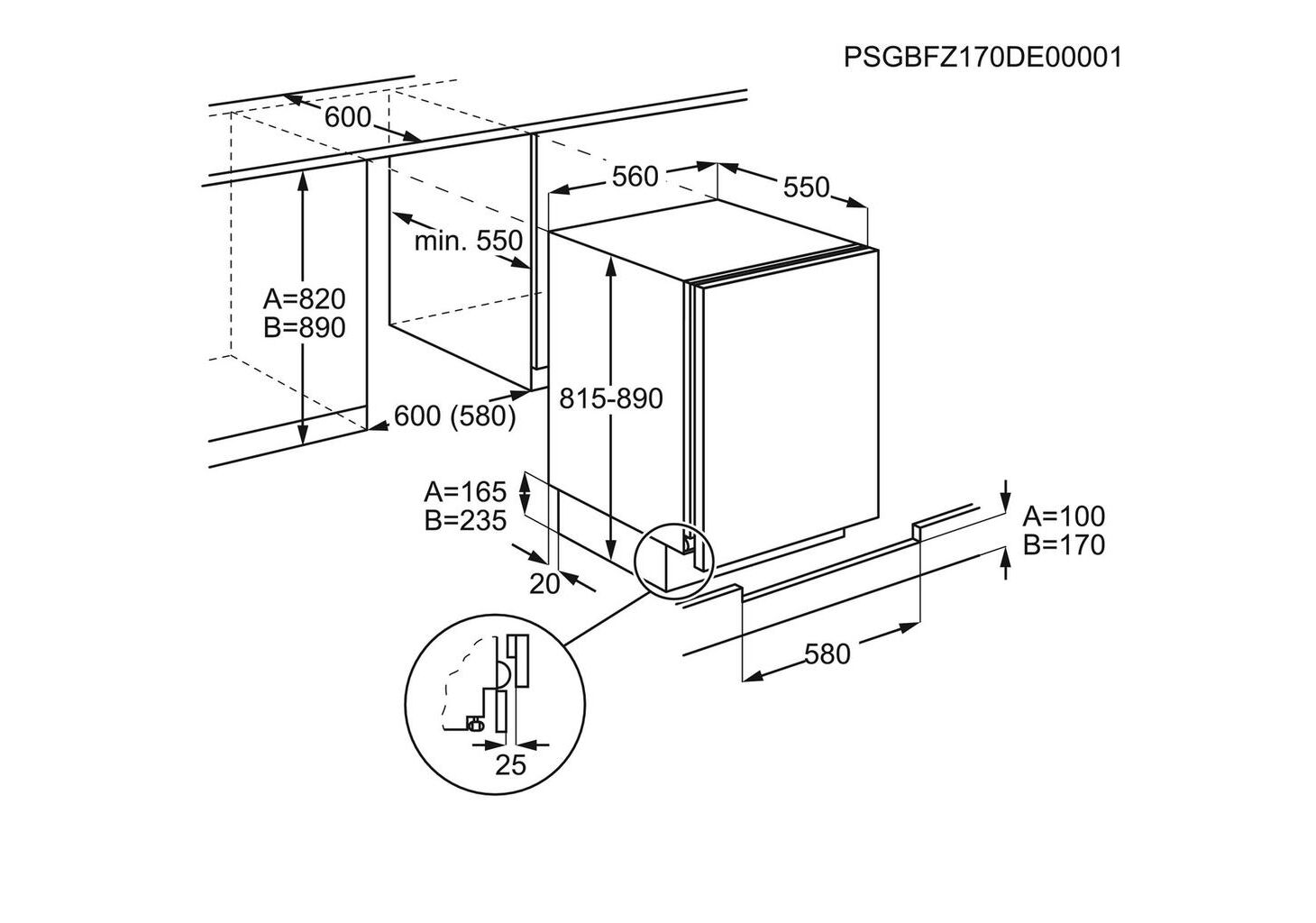 PSGBFZ170DE00001

600

560

550

min. 550

A=820
B=890

815-890

600 (580)

A=165
B=235

20

A=100
B=170

580

25