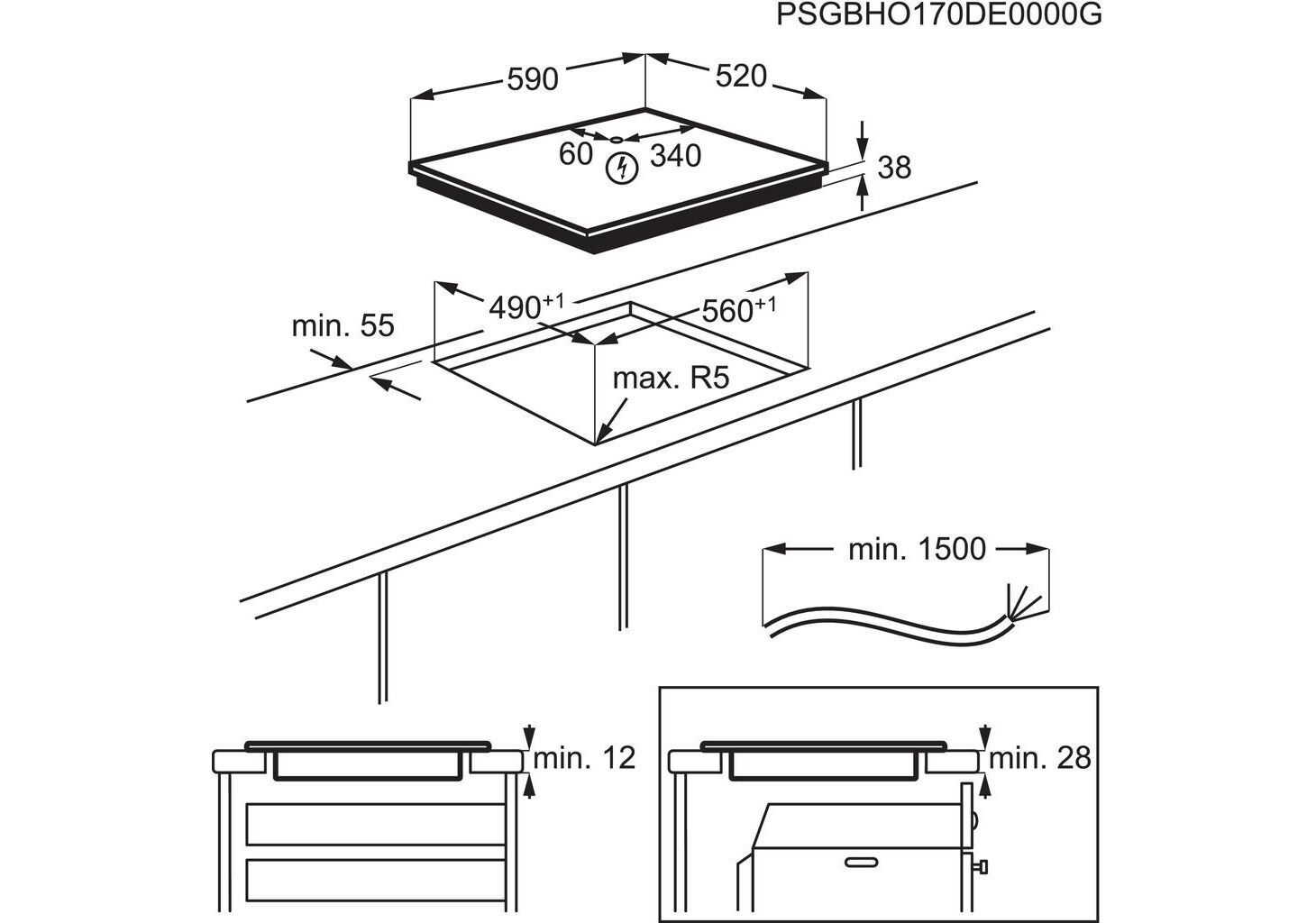 PSGBHO170DE0000G

590

520

60

340

38

$490^{+1}$

$560^{+1}$

min. 55

max. R5

min. 1500

min. 12

min. 28