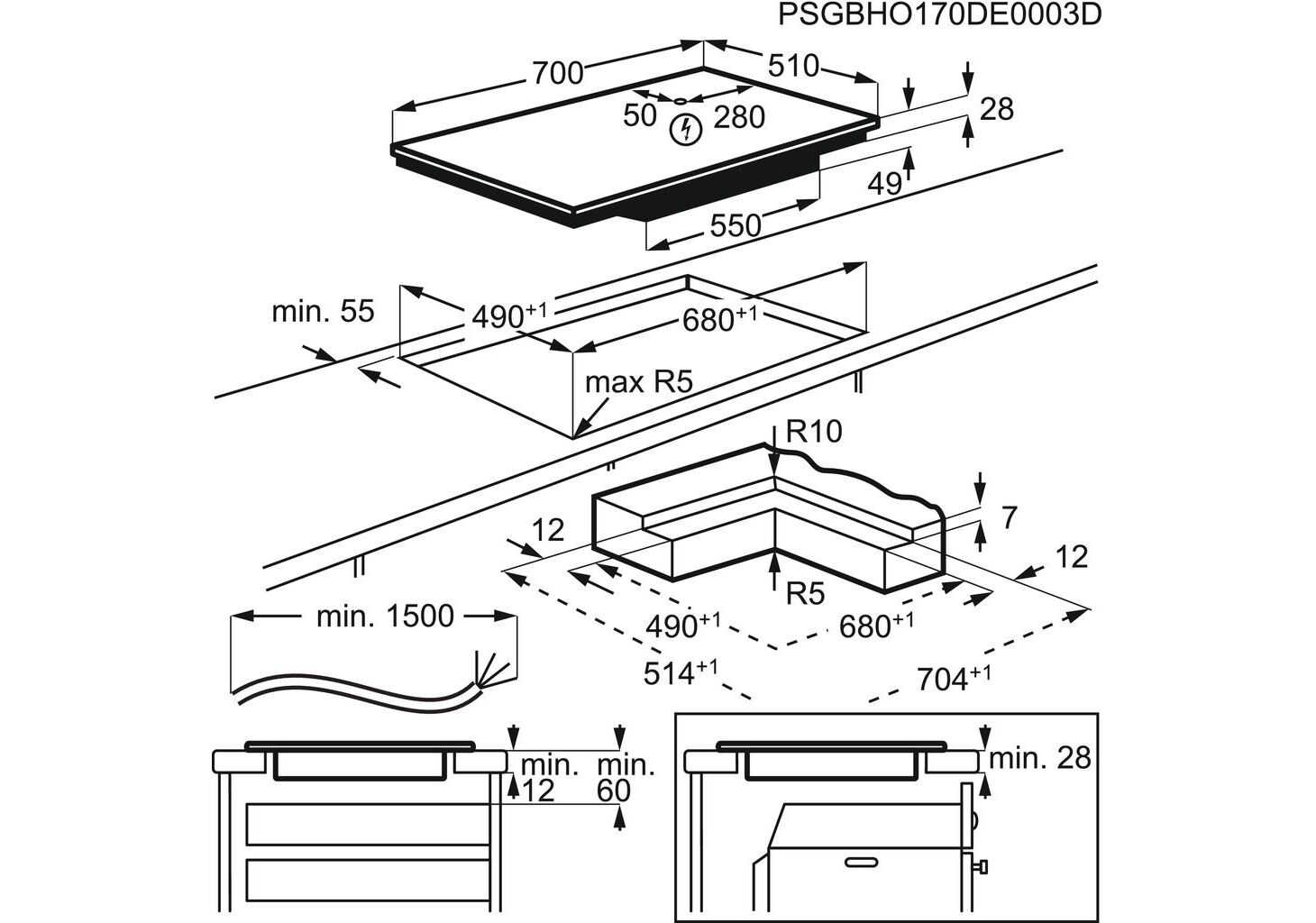 PSGBHO170DE0003D

700
510
50
280
28
49
550

min. 55
$490^{+1}$
$680^{+1}$
max R5

R10
7
12
12
R5
$490^{+1}$
$680^{+1}$
$514^{+1}$
$704^{+1}$

min. 1500

min.
12
min.
60

min. 28