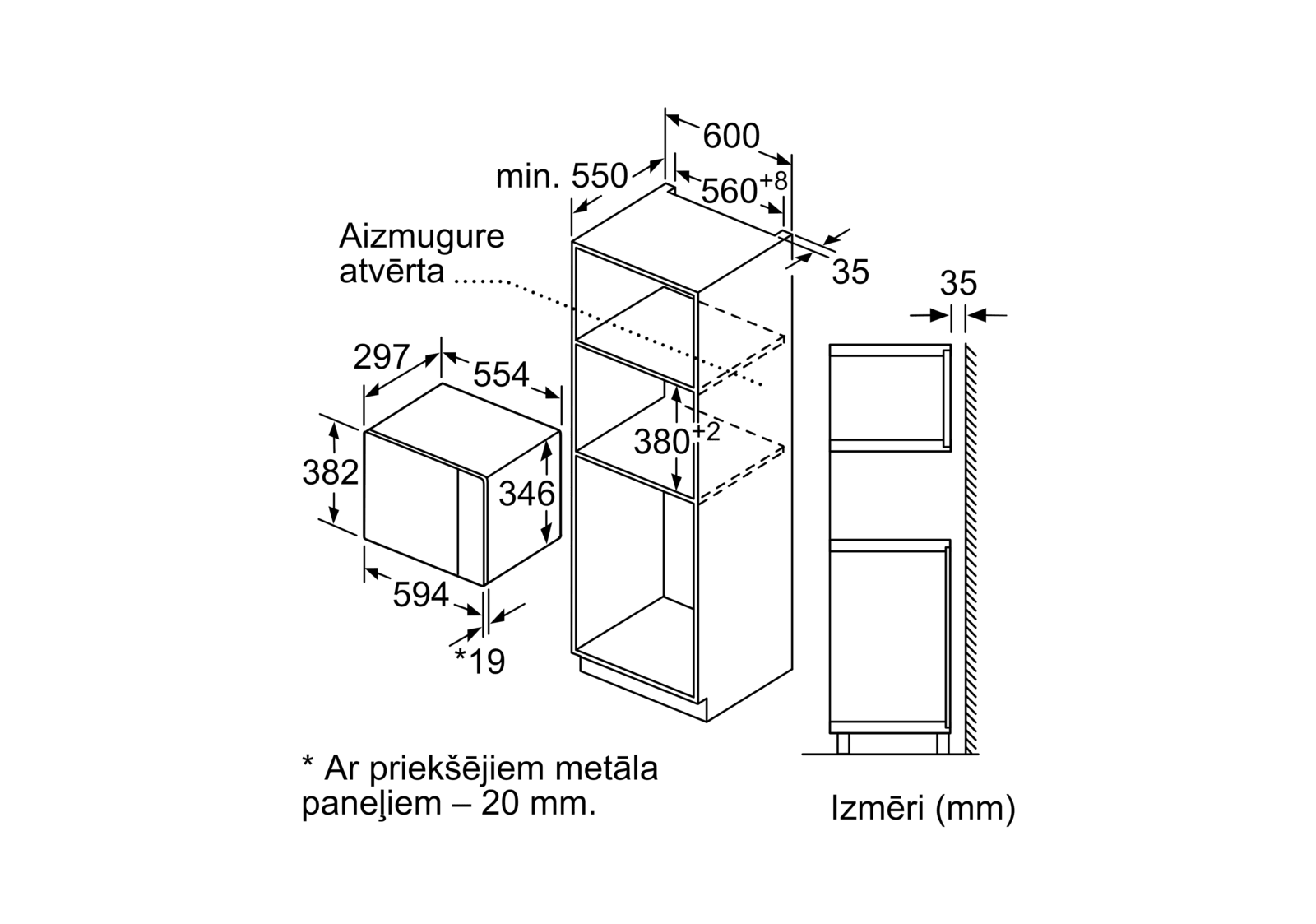 600

min. 550

$560^{+8}$

Aizmugure atvērta

35

35

297

554

382

346

$380^{+2}$

594

*19

* Ar priekšējiem metāla paneļiem – 20 mm.

Izmēri (mm)