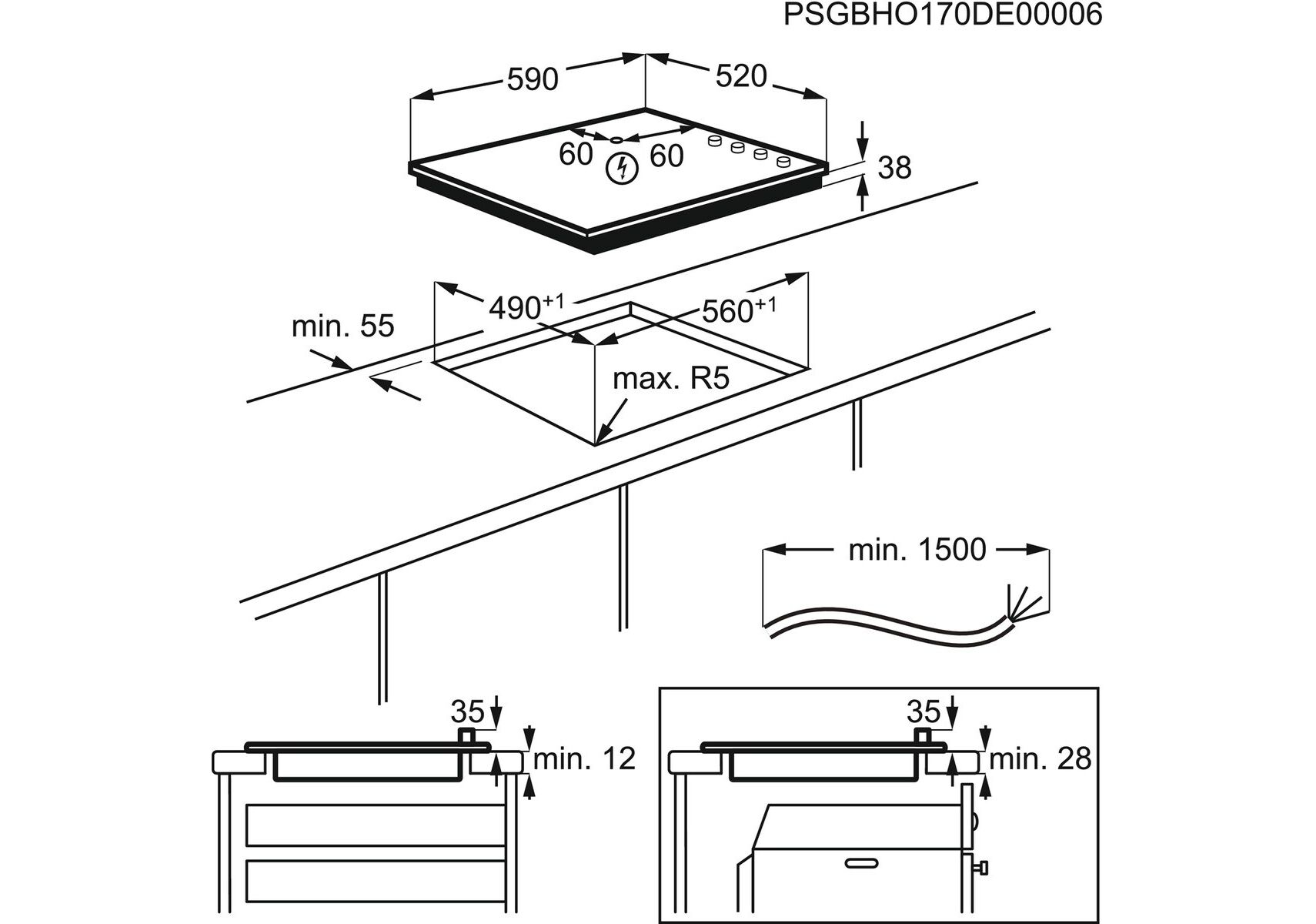 PSGBHO170DE00006

590

520

60

60

38

$490^{+1}$

$560^{+1}$

min. 55

max. R5

min. 1500

35

min. 12

35

min. 28