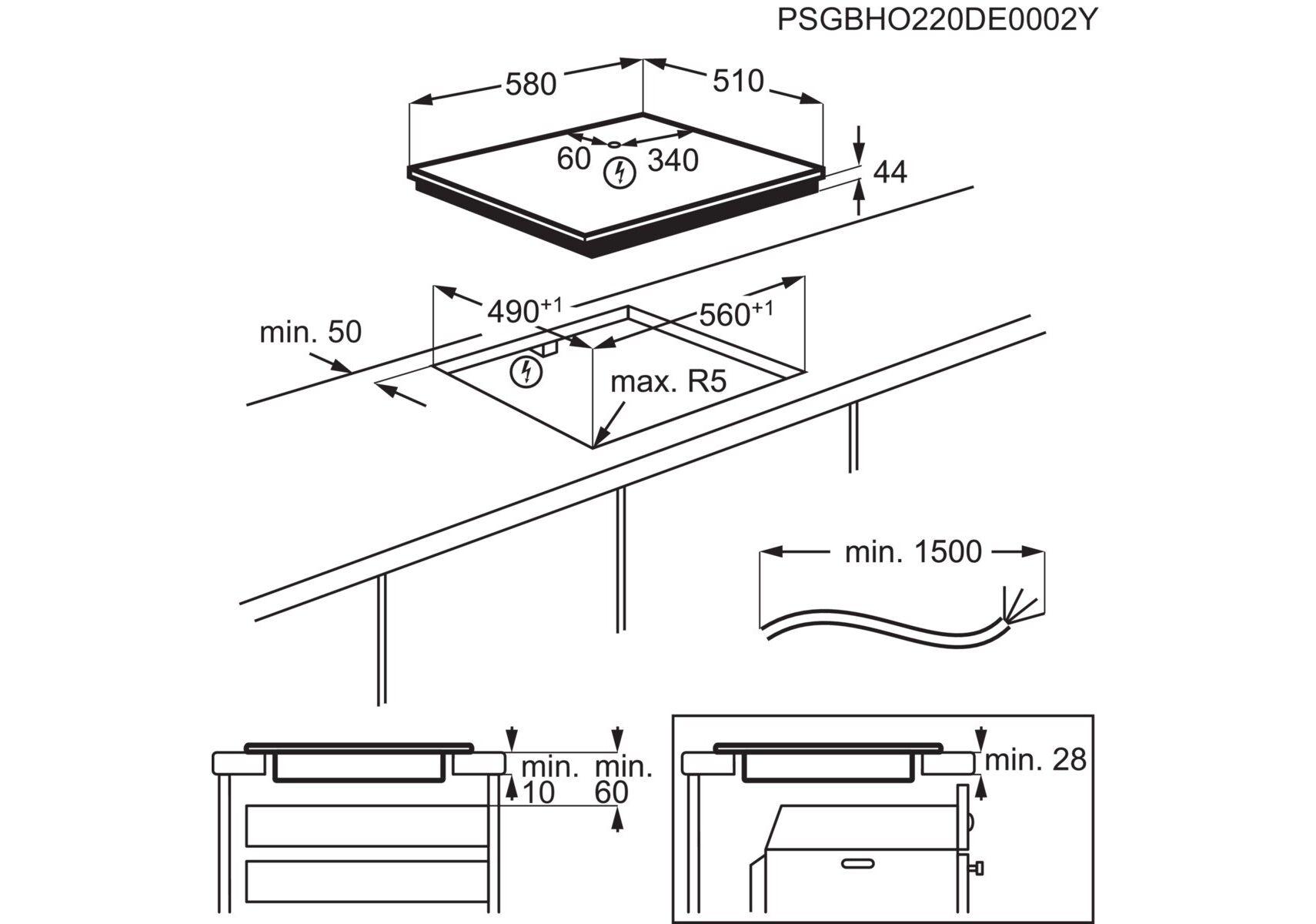 PSGBHO220DE0002Y

580
510
60
340
44

$490^{+1}$
$560^{+1}$
min. 50
max. R5

min. 1500

min.
10
min.
60

min. 28