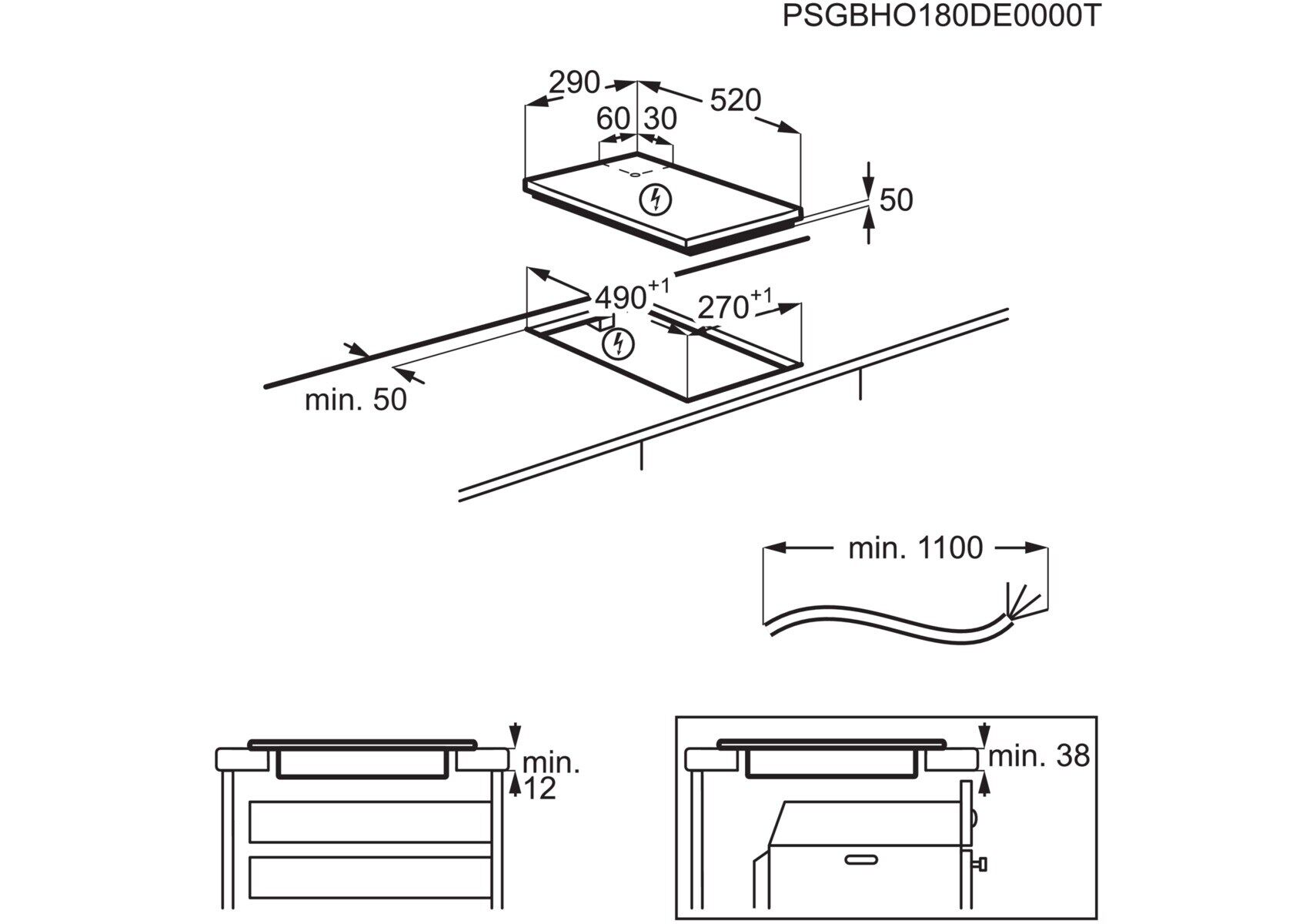 PSGBHO180DE0000T

290

520

60

30

50

$490^{+1}$

$270^{+1}$

min. 50

min. 1100

min. 12

min. 38