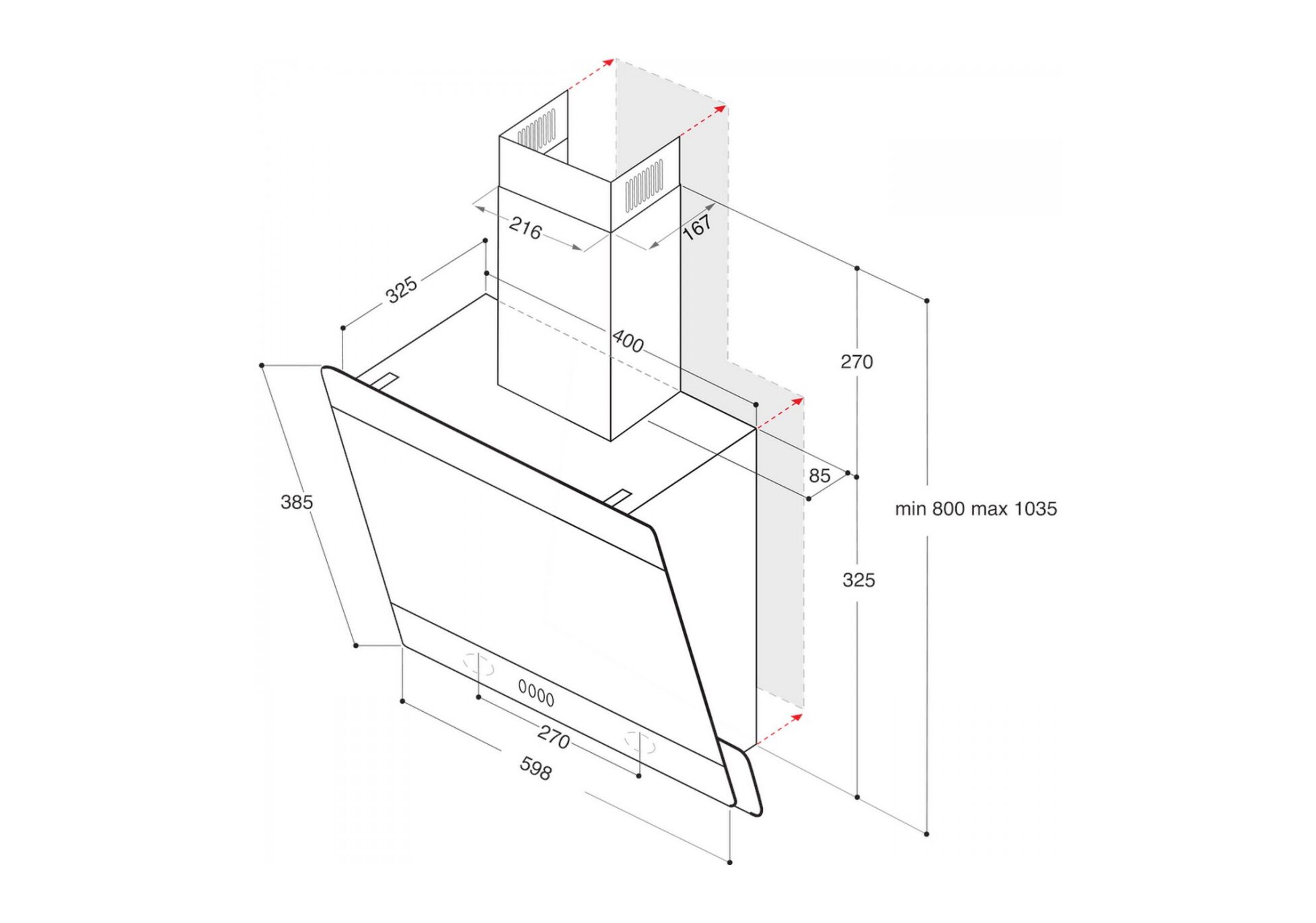 216
167
325
400
270
385
85
min 800 max 1035
325
0000
270
598