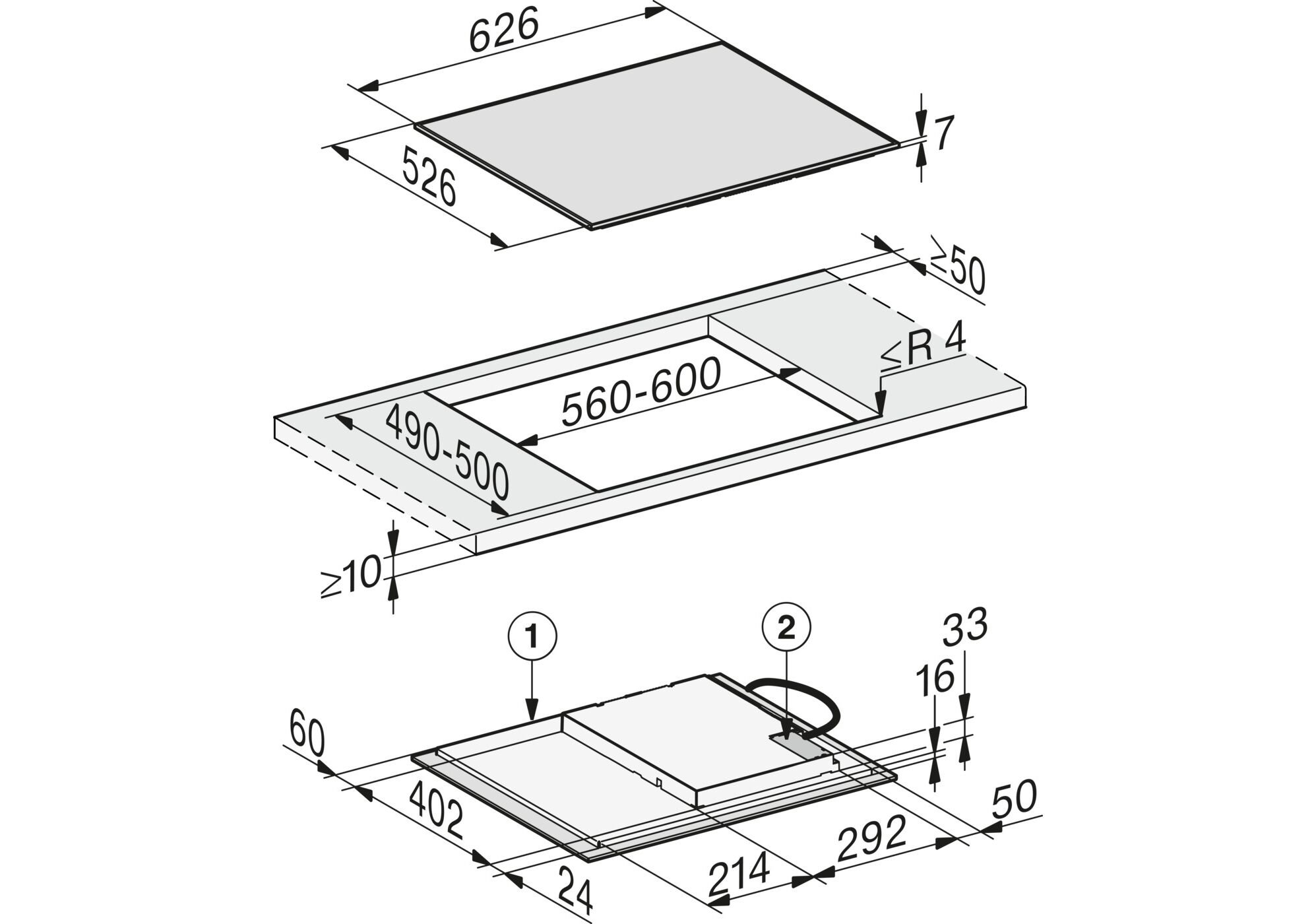 626

526

7

≥50

≤R 4

560-600

490-500

≥10

1

2

33

16

60

402

24

214

292

50