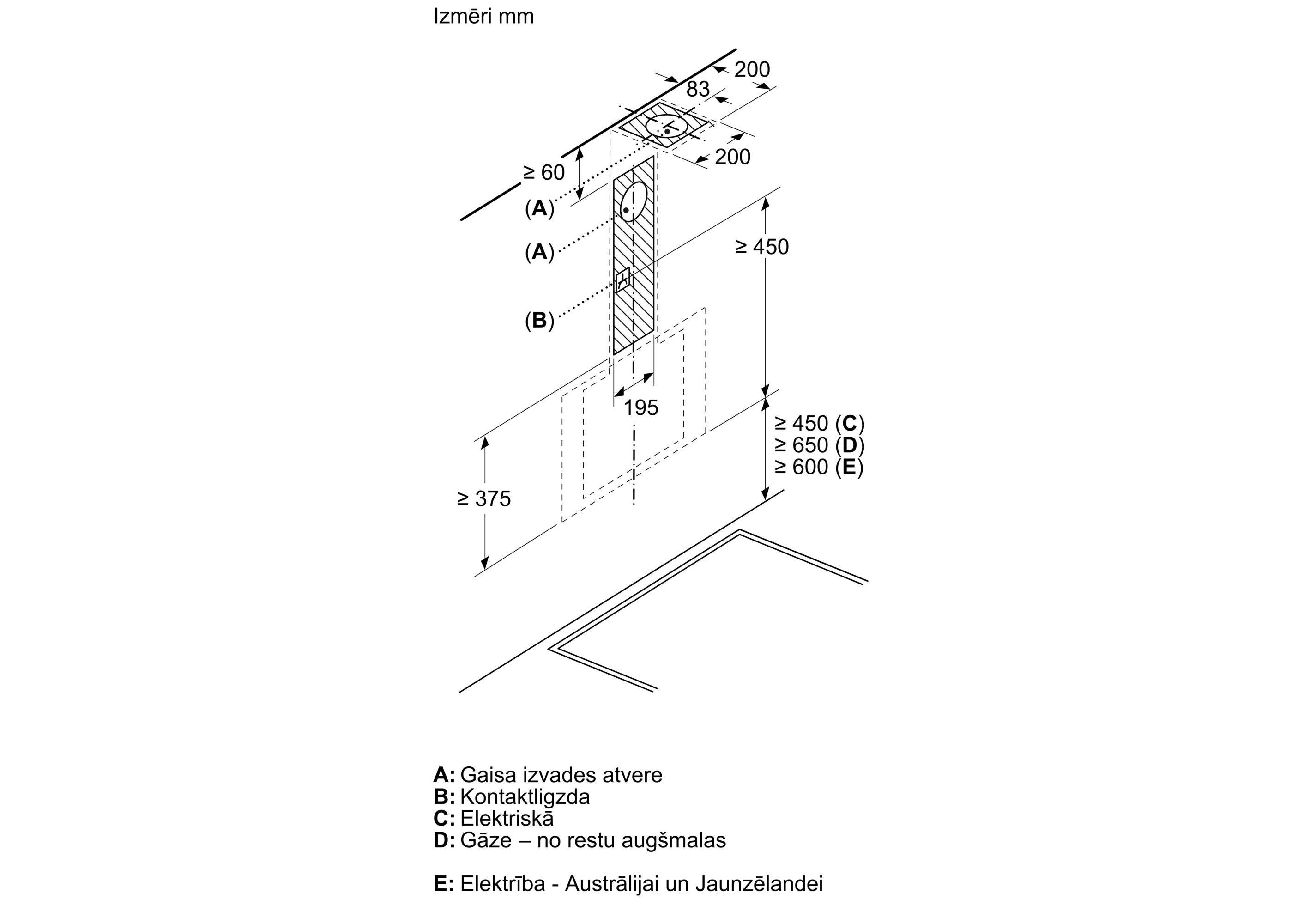 Izmēri mm

200
83
200
≥ 60
(A)
(A)
(B)
≥ 450
195
≥ 450 (C)
≥ 650 (D)
≥ 600 (E)
≥ 375

A: Gaisa izvades atvere
B: Kontaktligzda
C: Elektriskā
D: Gāze – no restu augšmalas

E: Elektrība - Austrālijai un Jaunzēlandei