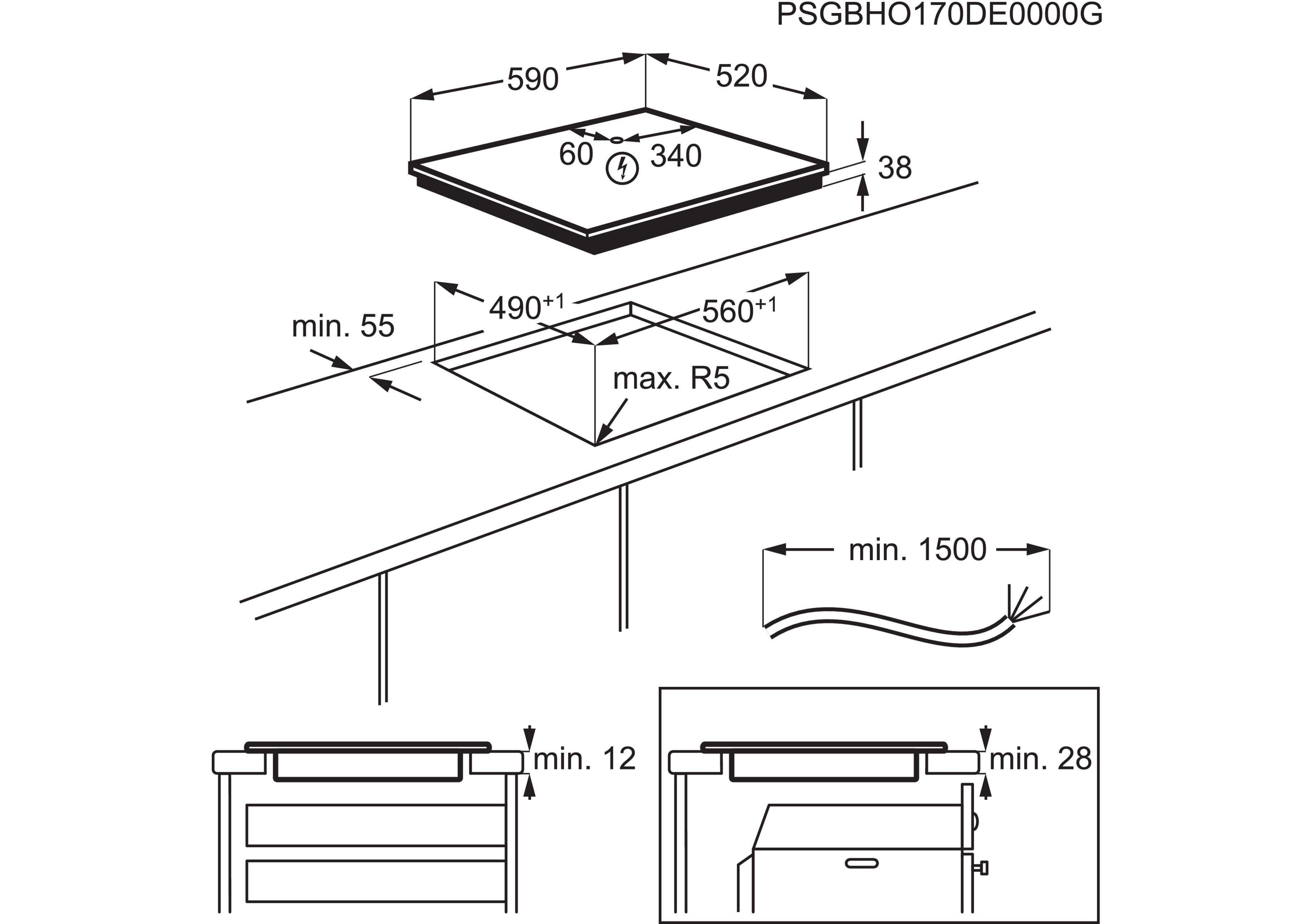 PSGBHO170DE0000G

590

520

60

340

38

$490^{+1}$

$560^{+1}$

min. 55

max. R5

min. 1500

min. 12

min. 28