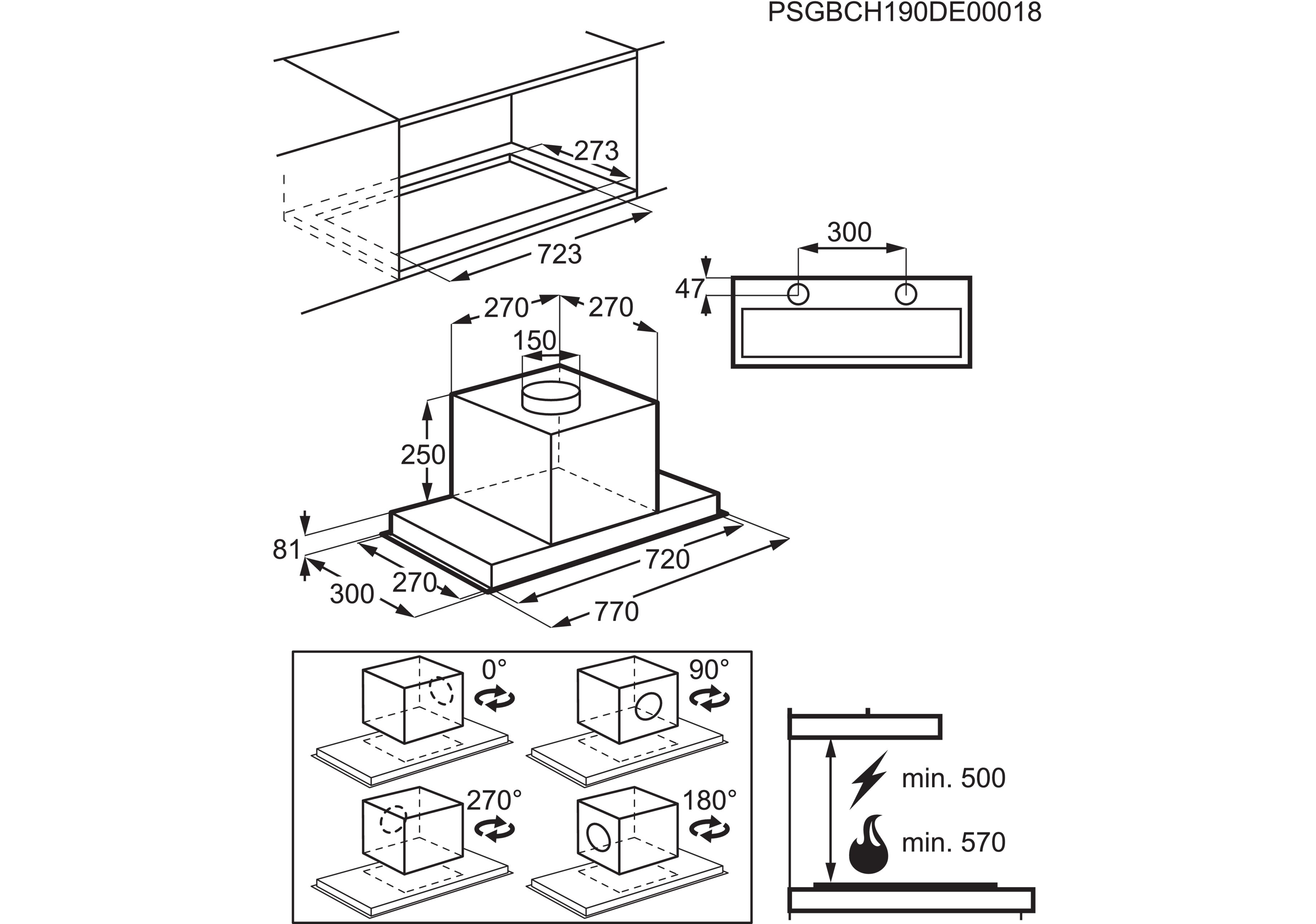 PSGBCH190DE00018

273

723

300

47

270

270

150

250

81

300

270

720

770

0°

90°

270°

180°

min. 500

min. 570