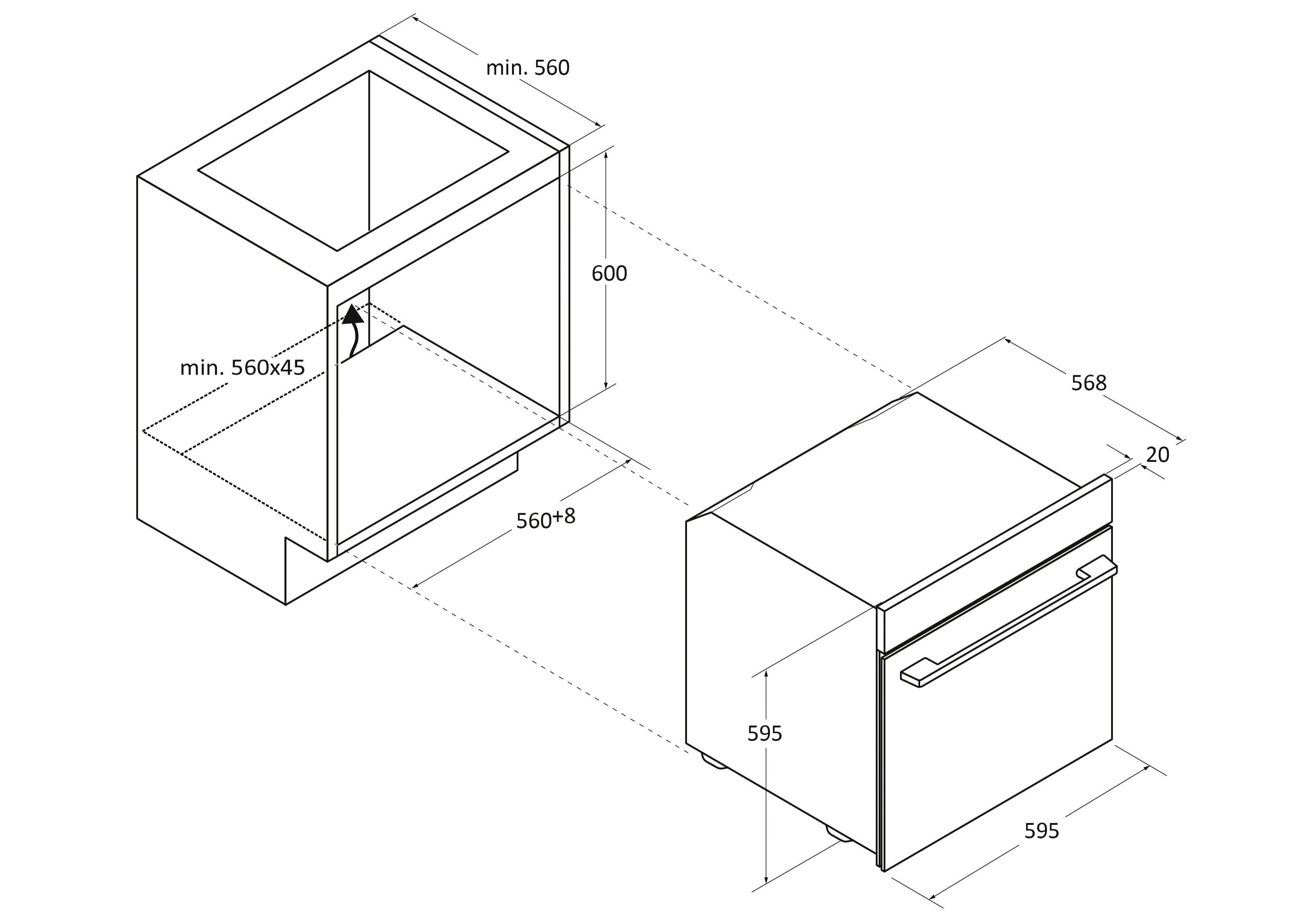 min. 560

600

min. 560x45

$560^{+8}$

568

20

595

595