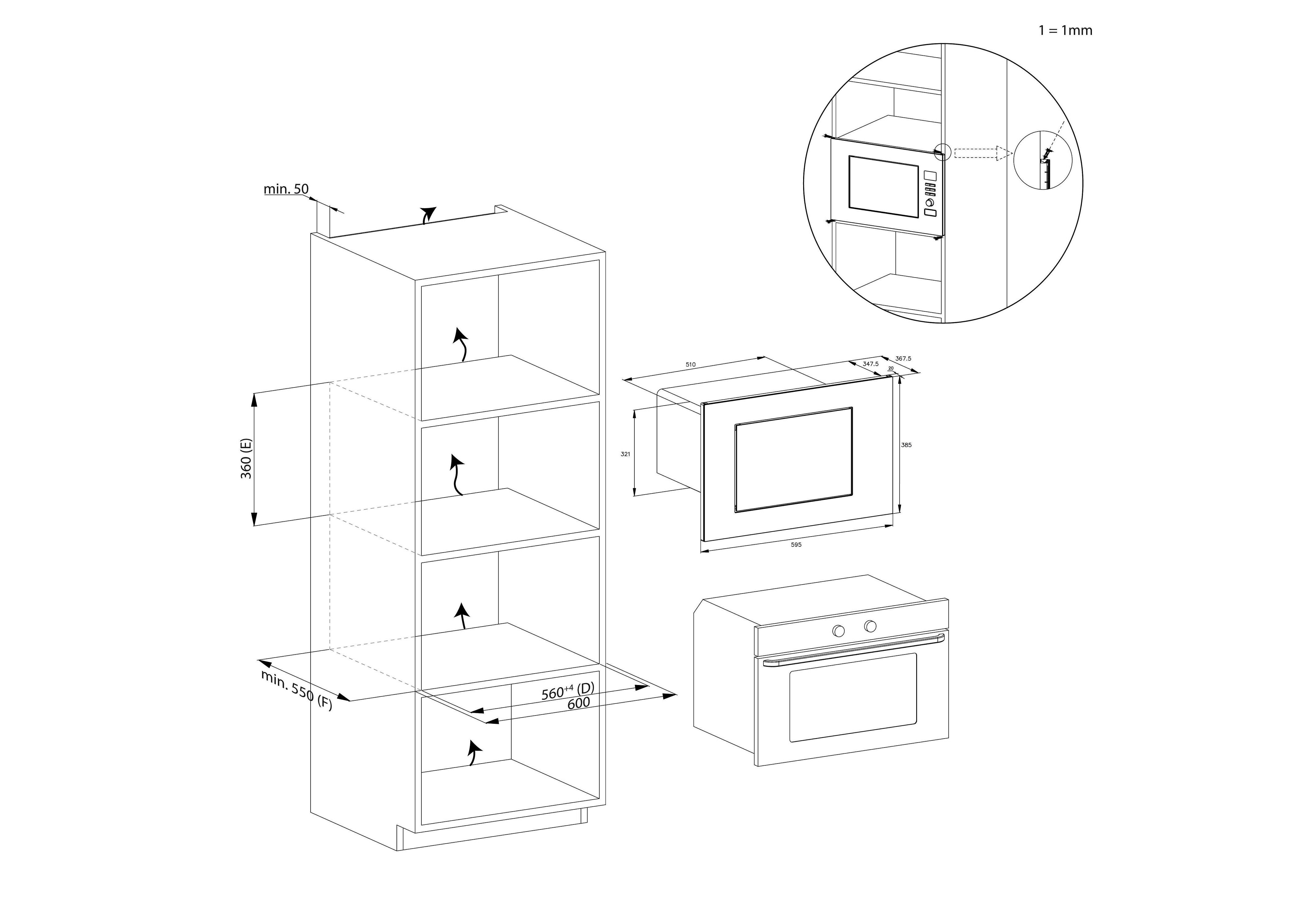 1 = 1mm

min. 50

360 (E)

min. 550 (F)

$560^{+4}$ (D)

600

510

347.5

367.5

20

321

385

595