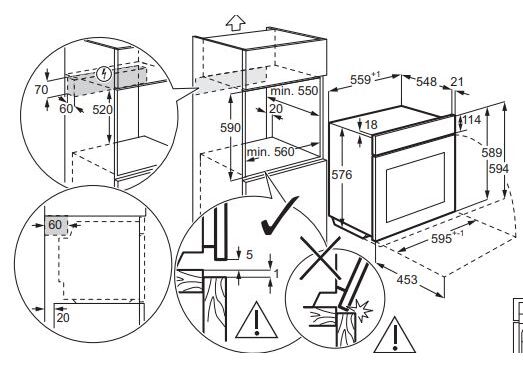 70
60
520
60
20
min. 550
20
590
min. 560
5
1
$559^{+1}$
548
21
18
114
576
589
594
$595^{+-1}$
453