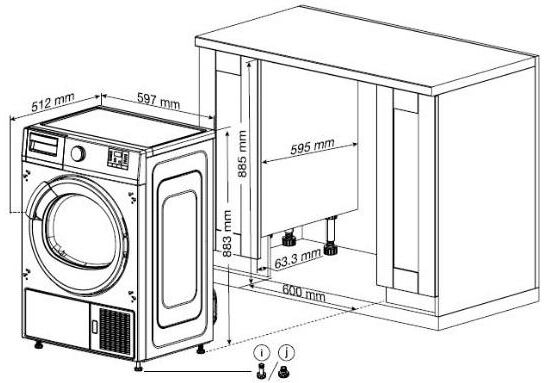 512 mm
597 mm
885 mm
595 mm
883 mm
63.3 mm
600 mm
i
j