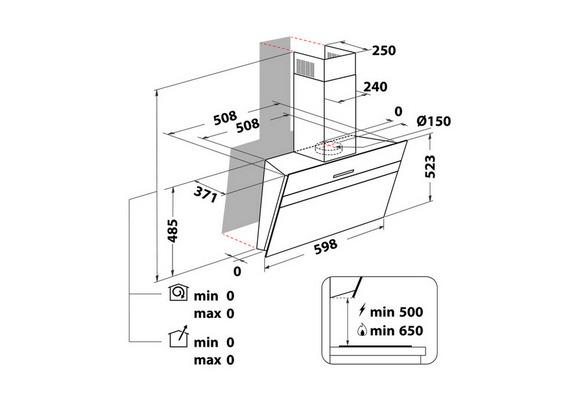 250
240
508
508
0
Ø150
523
371
485
598
0
min 0
max 0
min 0
max 0
min 500
min 650