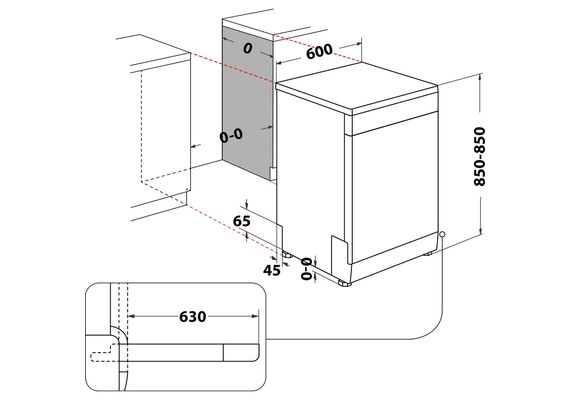 0
600
0-0
850-850
65
45
0-0
630