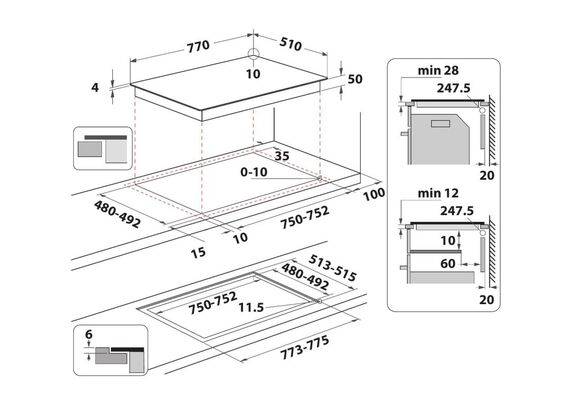 770
510
10
4
50
35
0-10
100
480-492
750-752
10
15
513-515
480-492
750-752
11.5
773-775
6
min 28
247.5
20
min 12
247.5
10
60
20