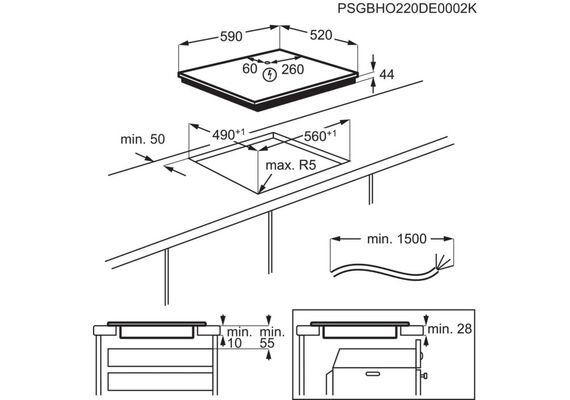 PSGBHO220DE0002K

590
520
60
260
44
min. 50
$490^{+1}$
$560^{+1}$
max. R5
min. 1500
min. 10
min. 55
min. 28