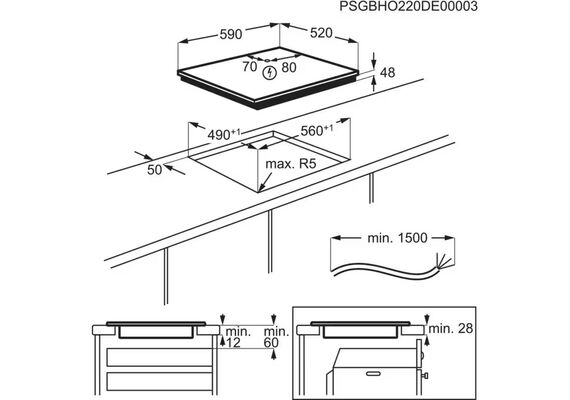 PSGBHO220DE00003

590
520
70
80
48
$490^{+1}$
$560^{+1}$
50
max. R5
min. 1500
min. 12
min. 60
min. 28