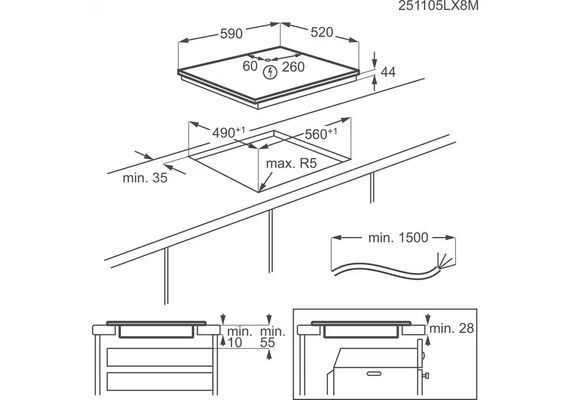 251105LX8M

590
520
60
260
44

$490^{+1}$
$560^{+1}$
max. R5
min. 35

min. 1500

min.
10
min.
55

min. 28