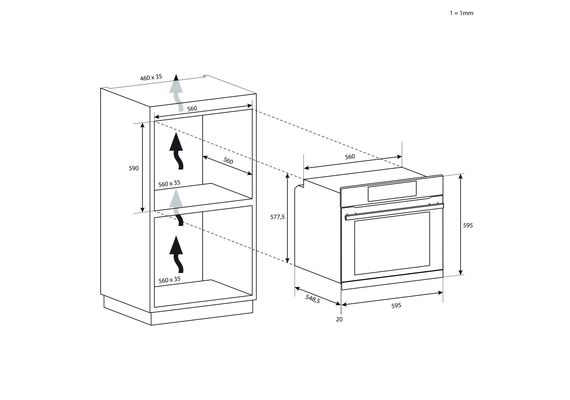 1 = 1mm

460 x 35

560

590

560

560 x 35

560 x 35

560

577,5

595

548,5

595

20