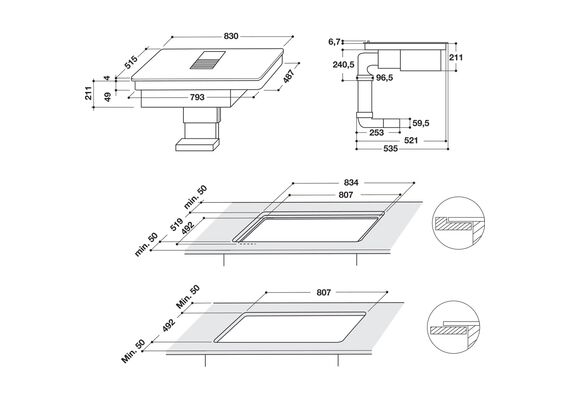 830
515
487
4
211
49
793

6,7
211
240,5
96,5
59,5
253
521
535

834
807
min. 50
519
492
min. 50

807
Min. 50
492
Min. 50