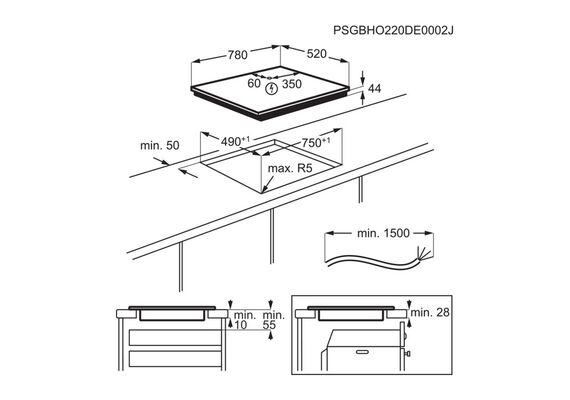 PSGBHO220DE0002J

780
520
60
350
44
min. 50
$490^{+1}$
$750^{+1}$
max. R5
min. 1500
min. 10
min. 55
min. 28