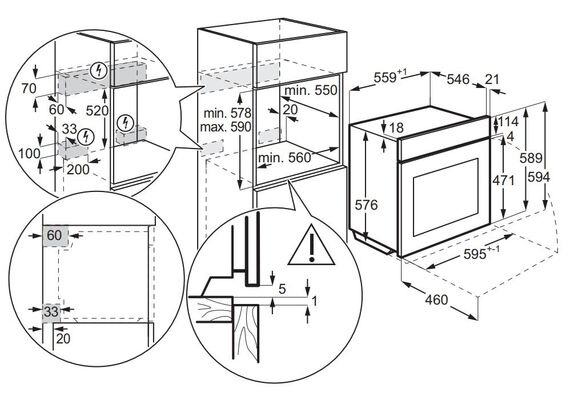 70
60
520
33
100
200
60
33
20
min. 578
max. 590
min. 550
20
min. 560
5
1
$559^{+1}$
546
21
18
114
4
589
594
471
576
$595^{+-1}$
460