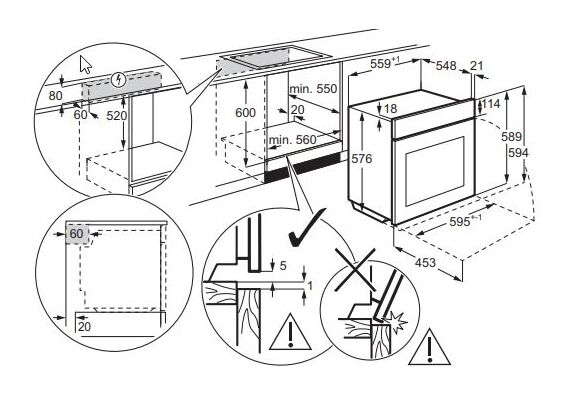 80
60
520
600
min. 550
20
min. 560
$559^{+1}$
548
21
18
114
576
589
594
$595^{+-1}$
453
60
20
5
1