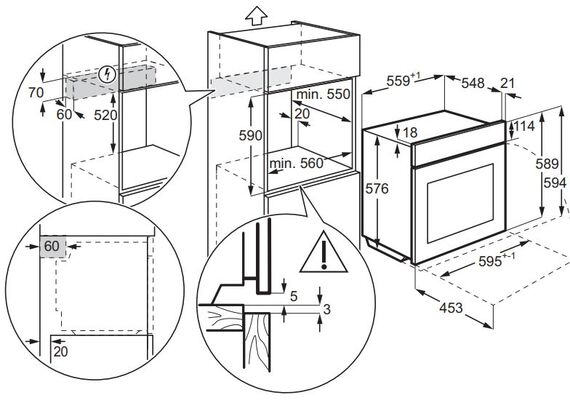 70
60
520
60
20
min. 550
20
590
min. 560
5
3
$559^{+1}$
548
21
18
114
576
589
594
$595^{+-1}$
453