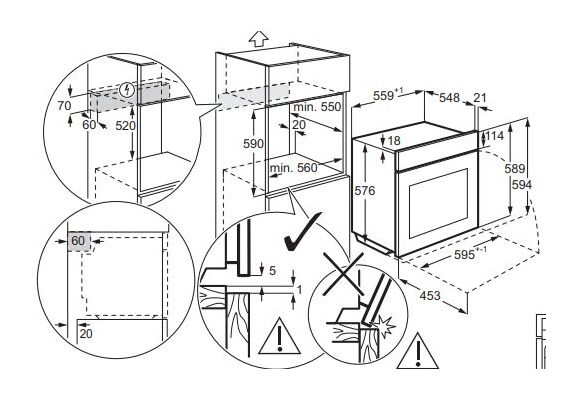 70
60
520
590
min. 550
20
min. 560
$559^{+1}$
548
21
18
114
576
589
594
$595^{+-1}$
453
60
20
5
1