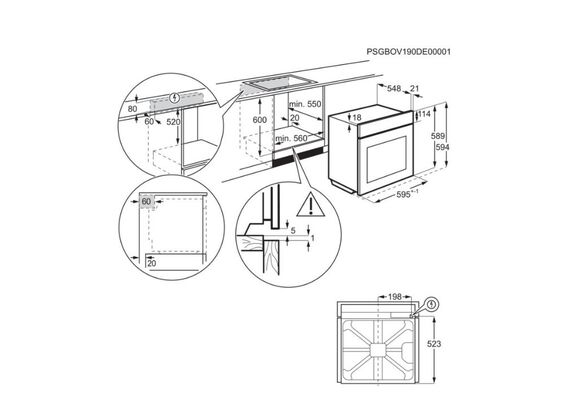 PSGBOV190DE00001

80
60
520

600
min. 550
20
min. 560

548
21
18
114
589
594
$595^{+-1}$

60
20

5
1

198
523